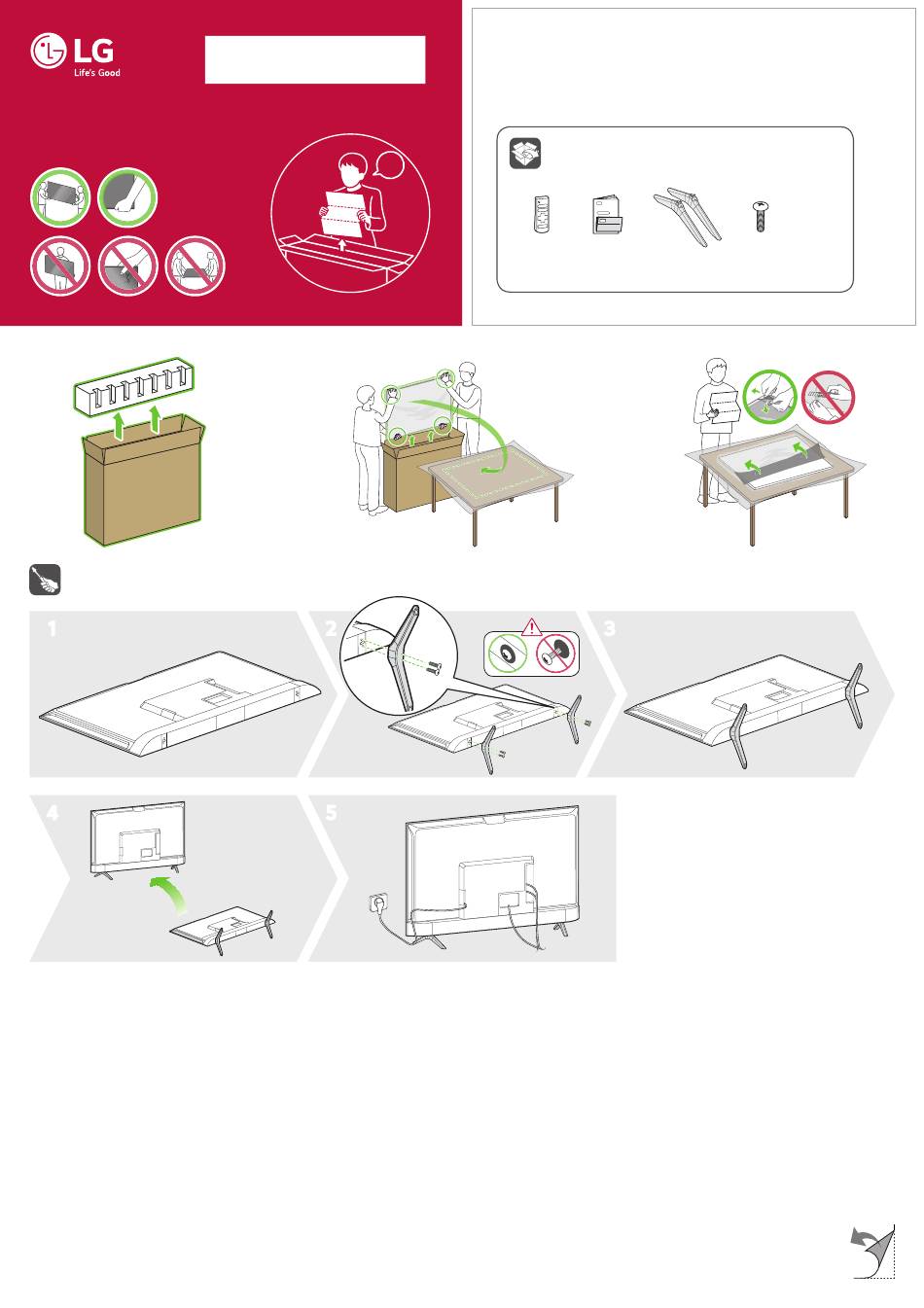 LG
Life's Good

1

2

3

4

5