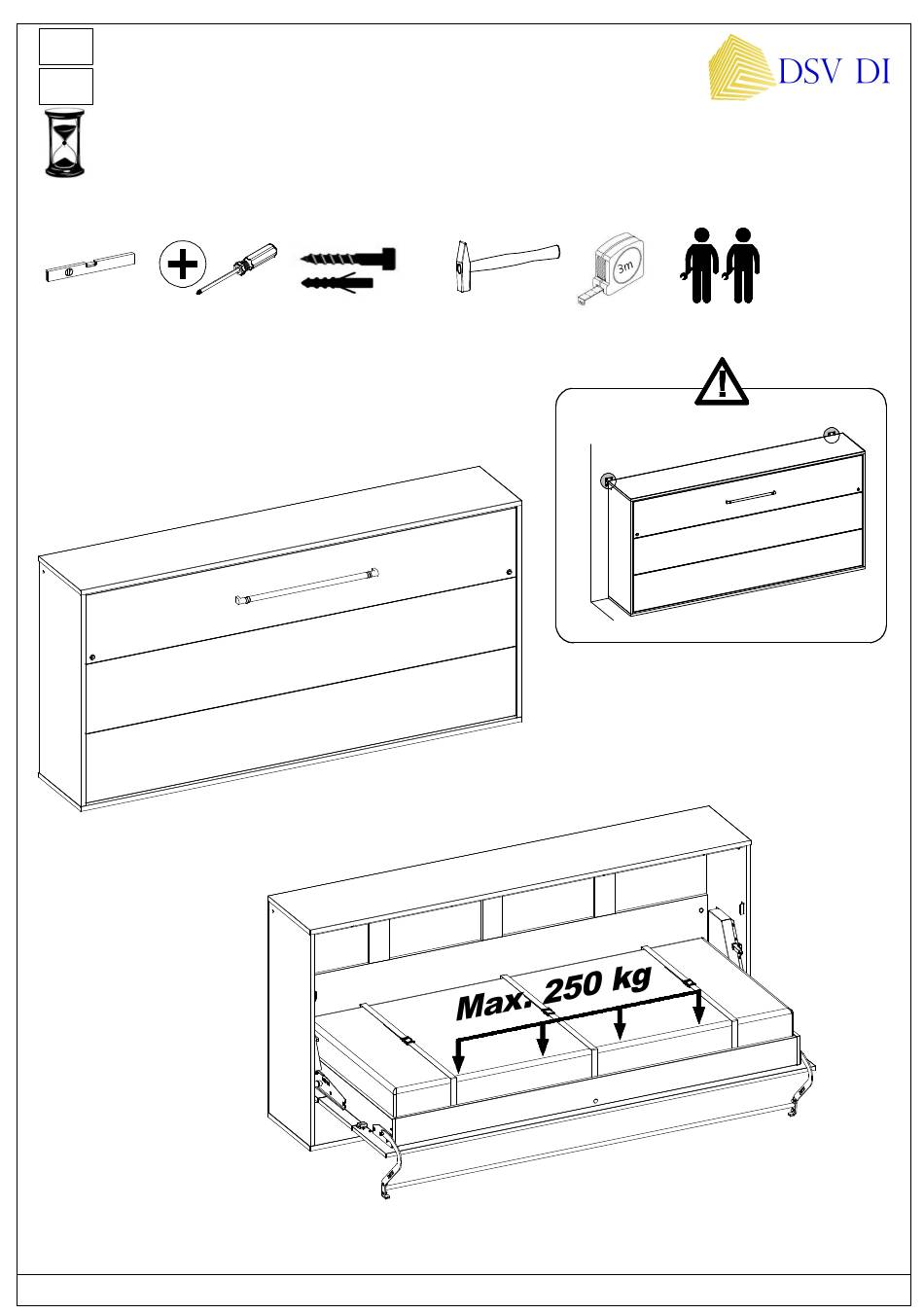 DSV DI

3m

Max. 250 kg