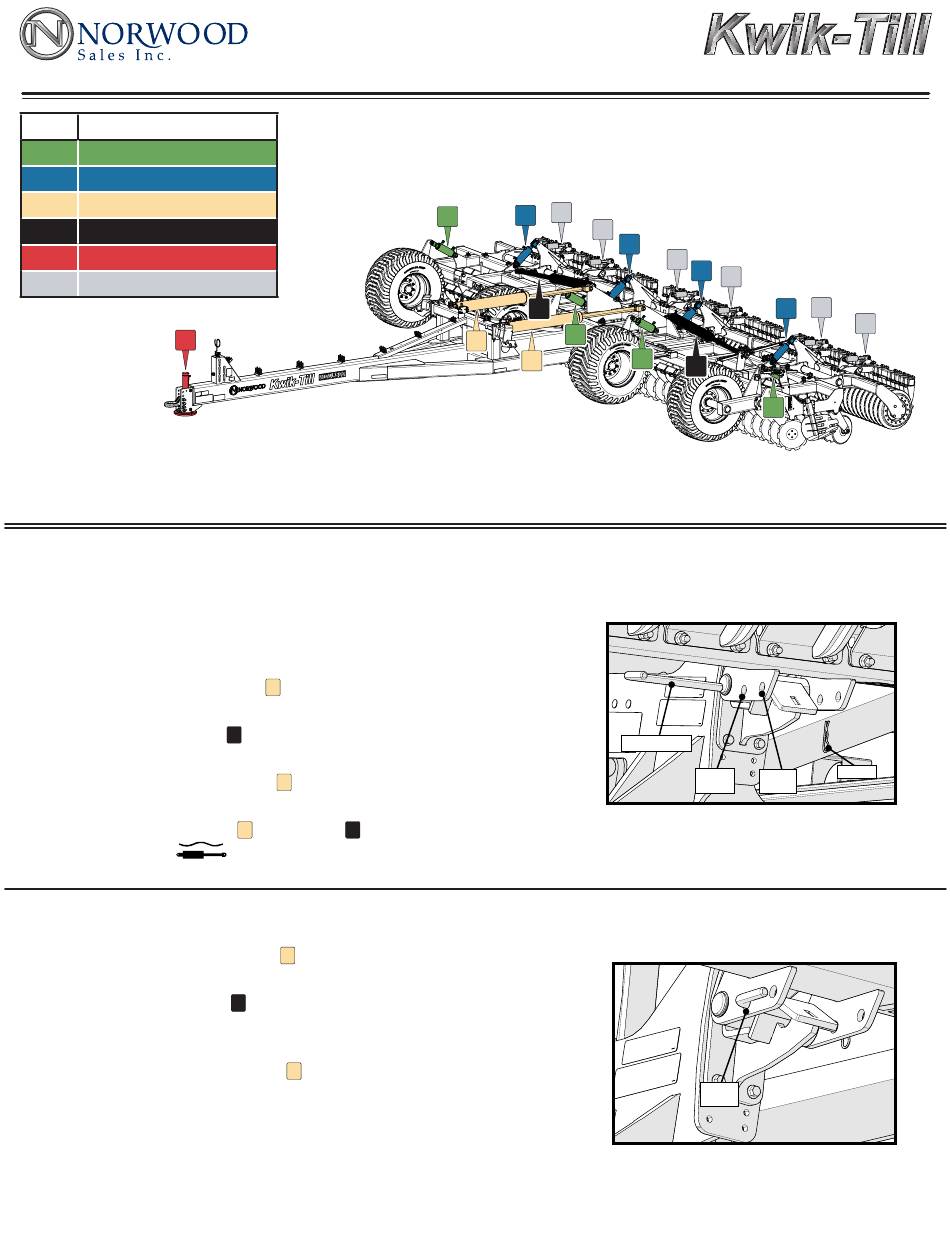 NORWOOD
Sales Inc.

Kwik-Till

NORWOOD Kwik-Till