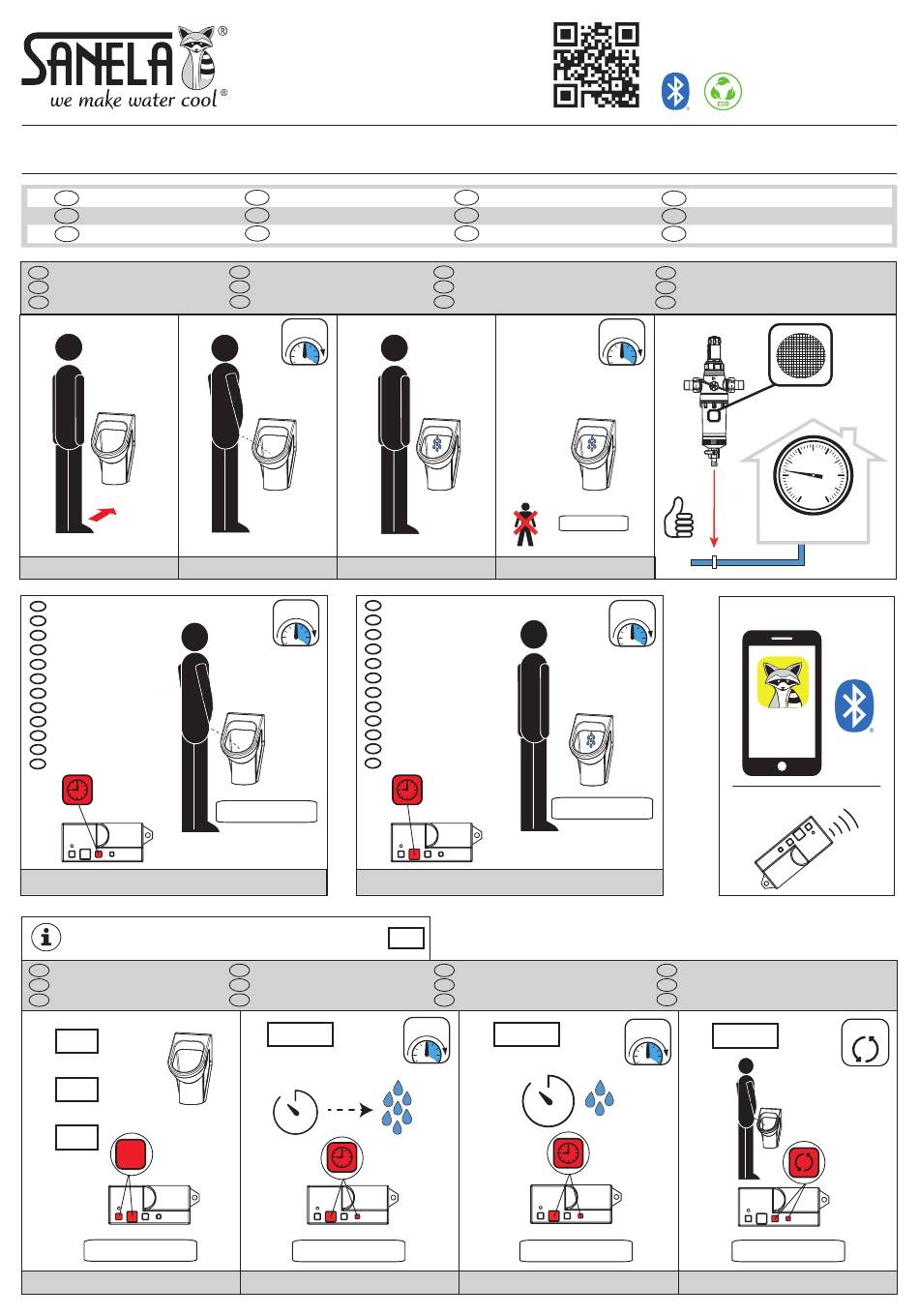 SANELA®
we make water cool®

ECO