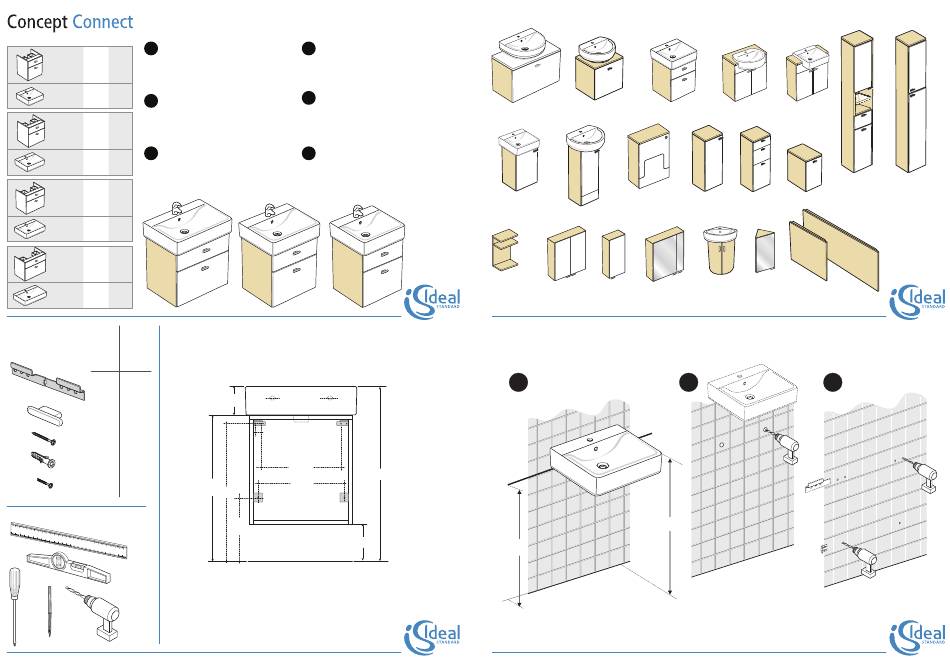 Concept Connect

Ideal STANDARD

Ideal STANDARD

Ideal STANDARD

Ideal STANDARD