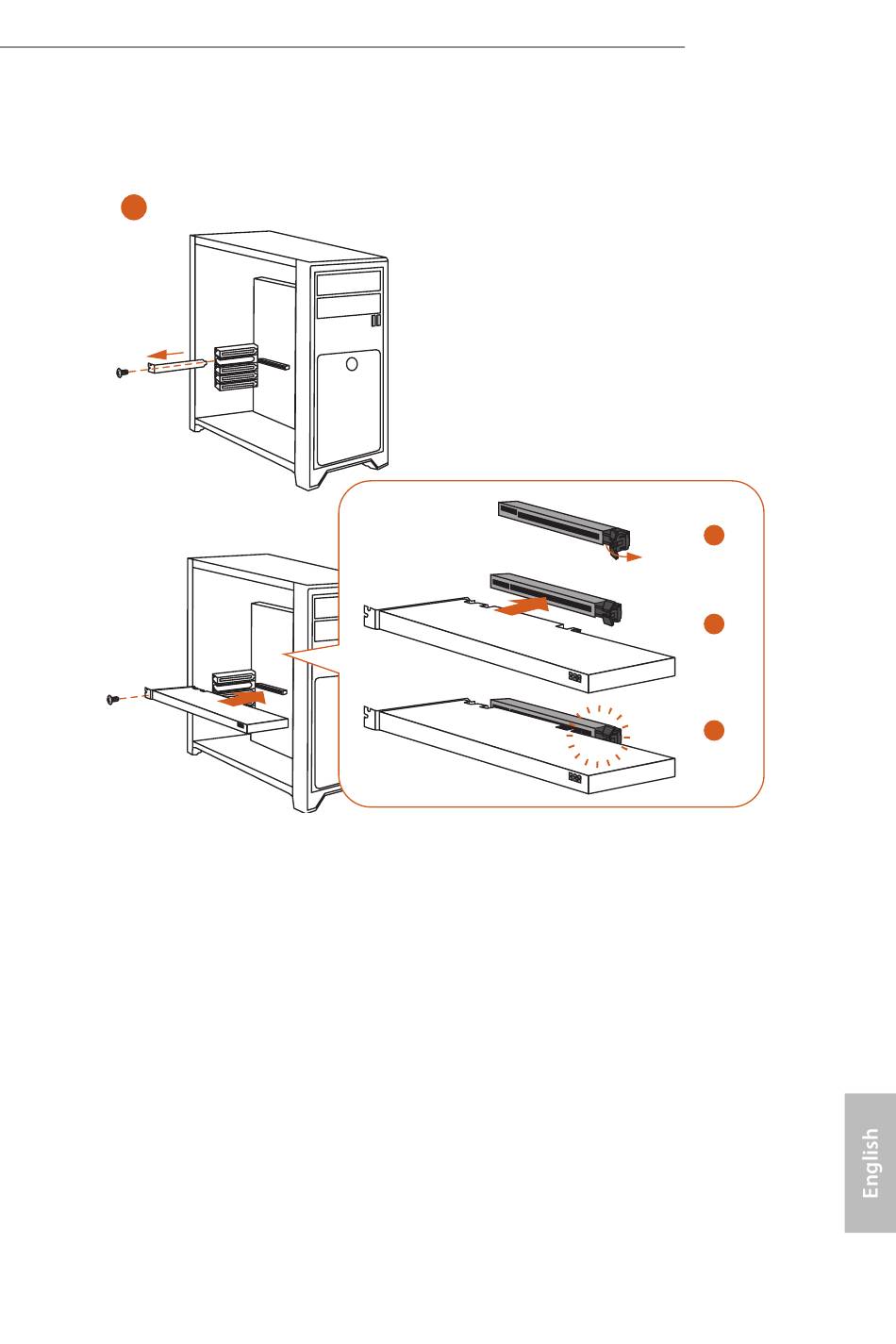 English