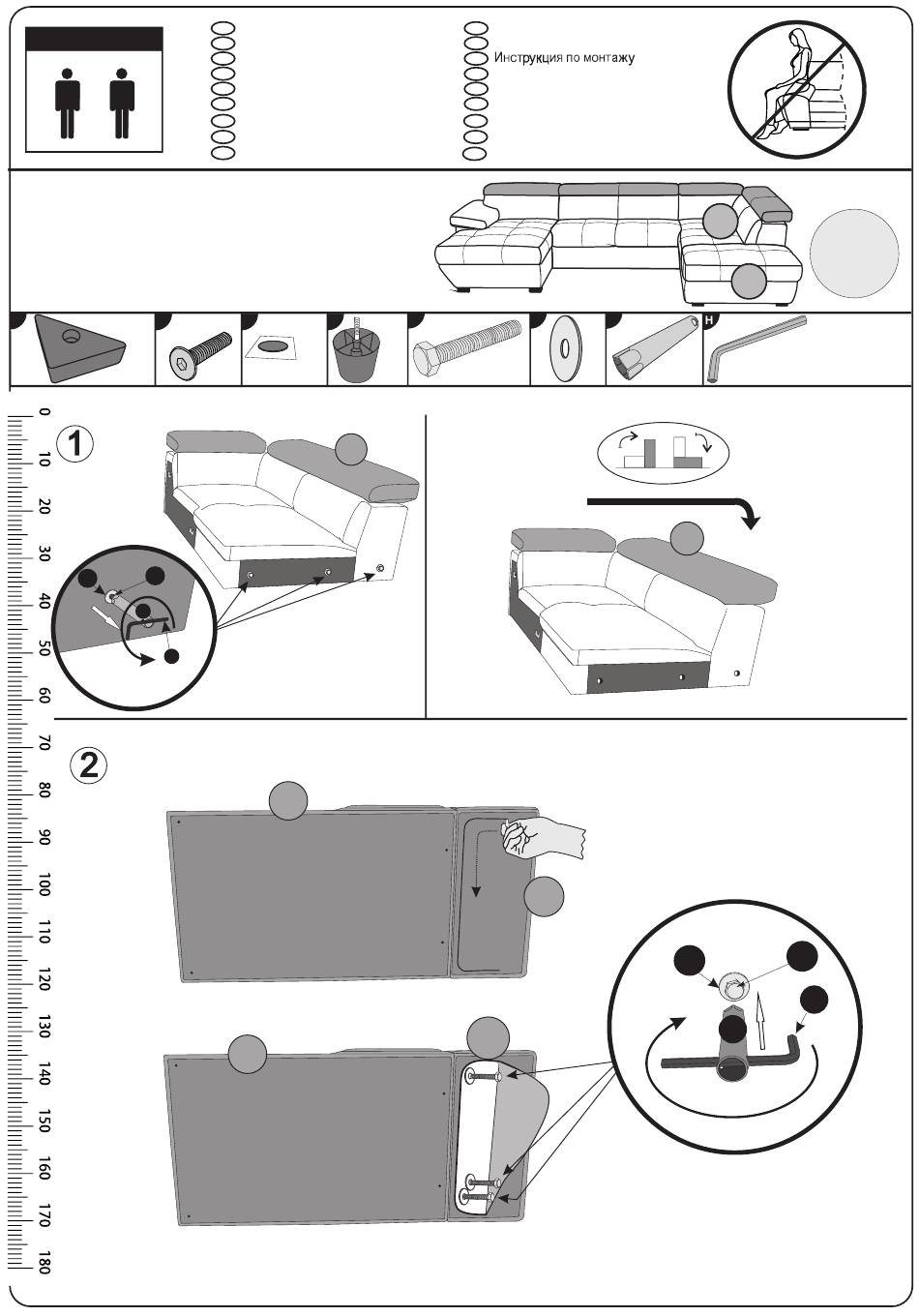 Инструкция по монтажу

H

0
10
20
30
40
50
60
70
80
90
100
110
120
130
140
150
160
170
180

1

2