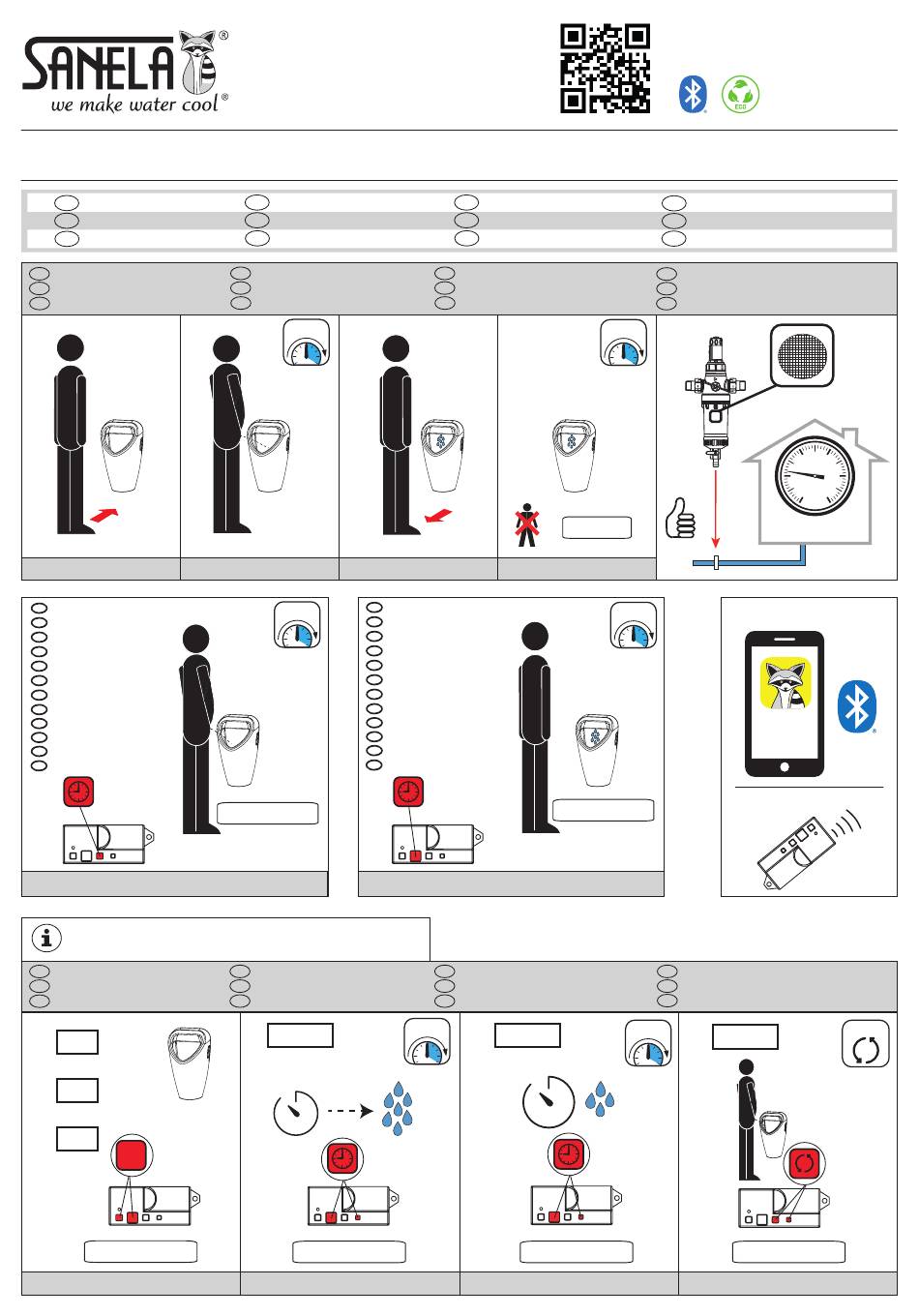 SANELA®
we make water cool®

ECO