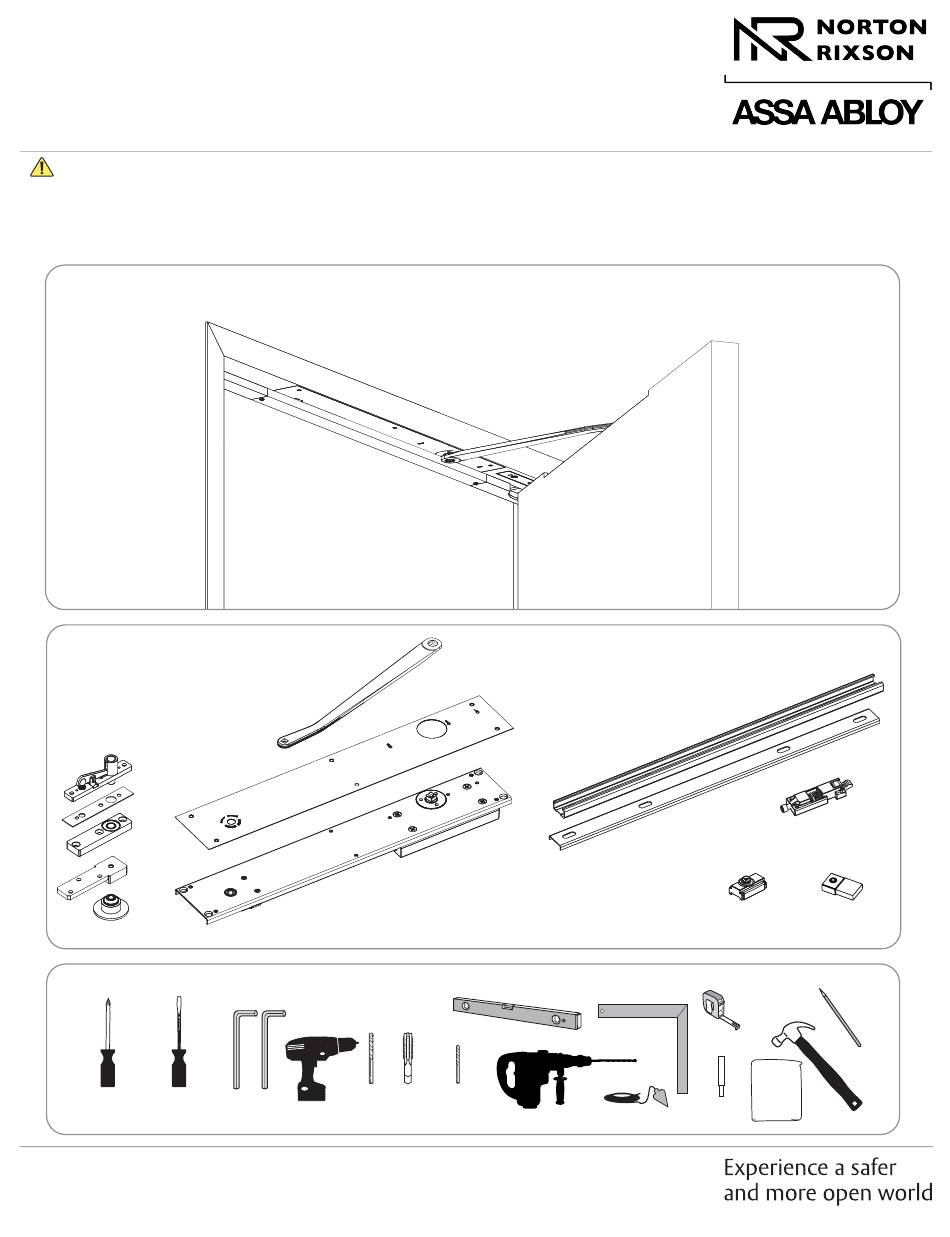 NORTON RIXSON

ASSA ABLOY

Experience a safer and more open world