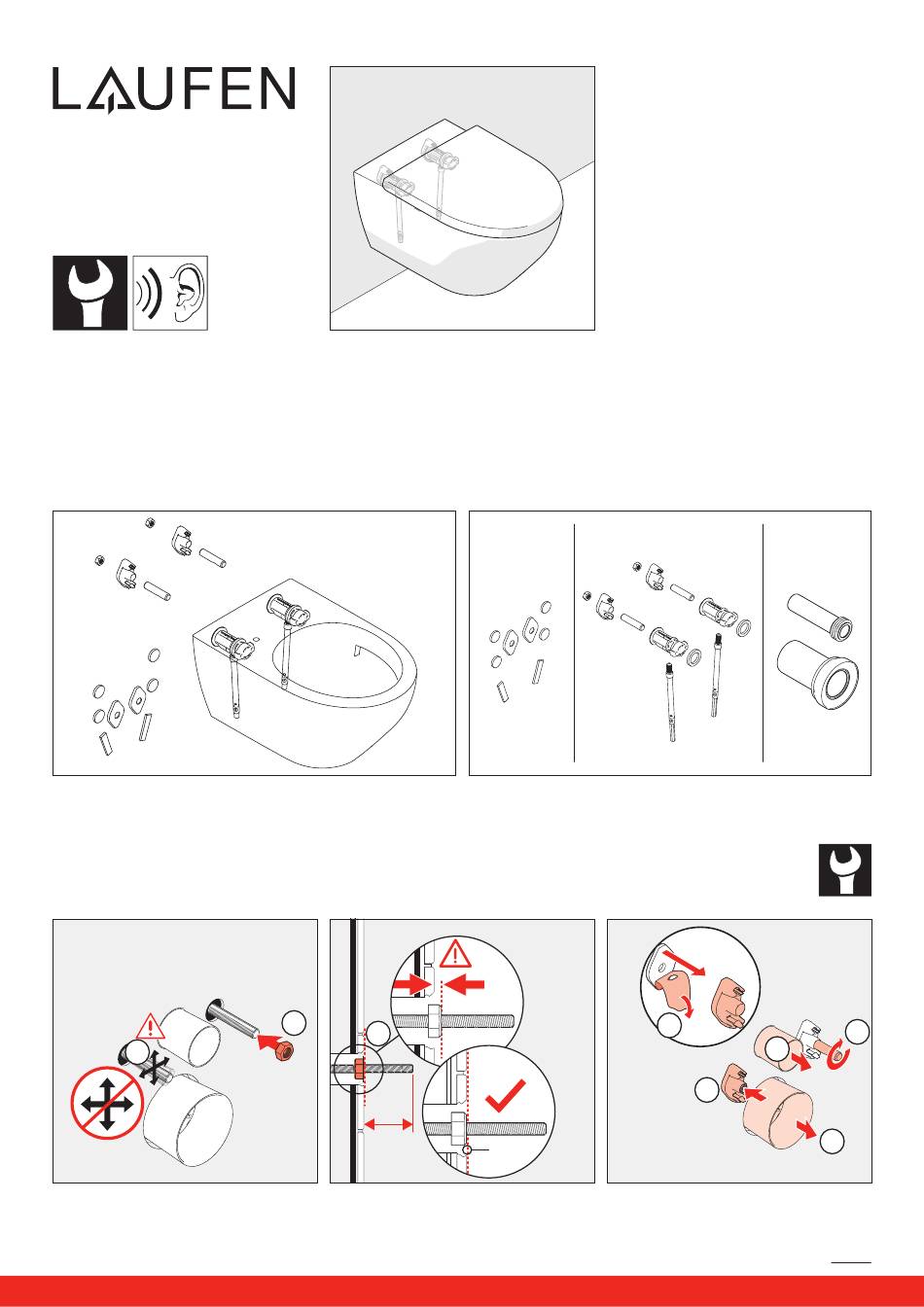 LAUFEN