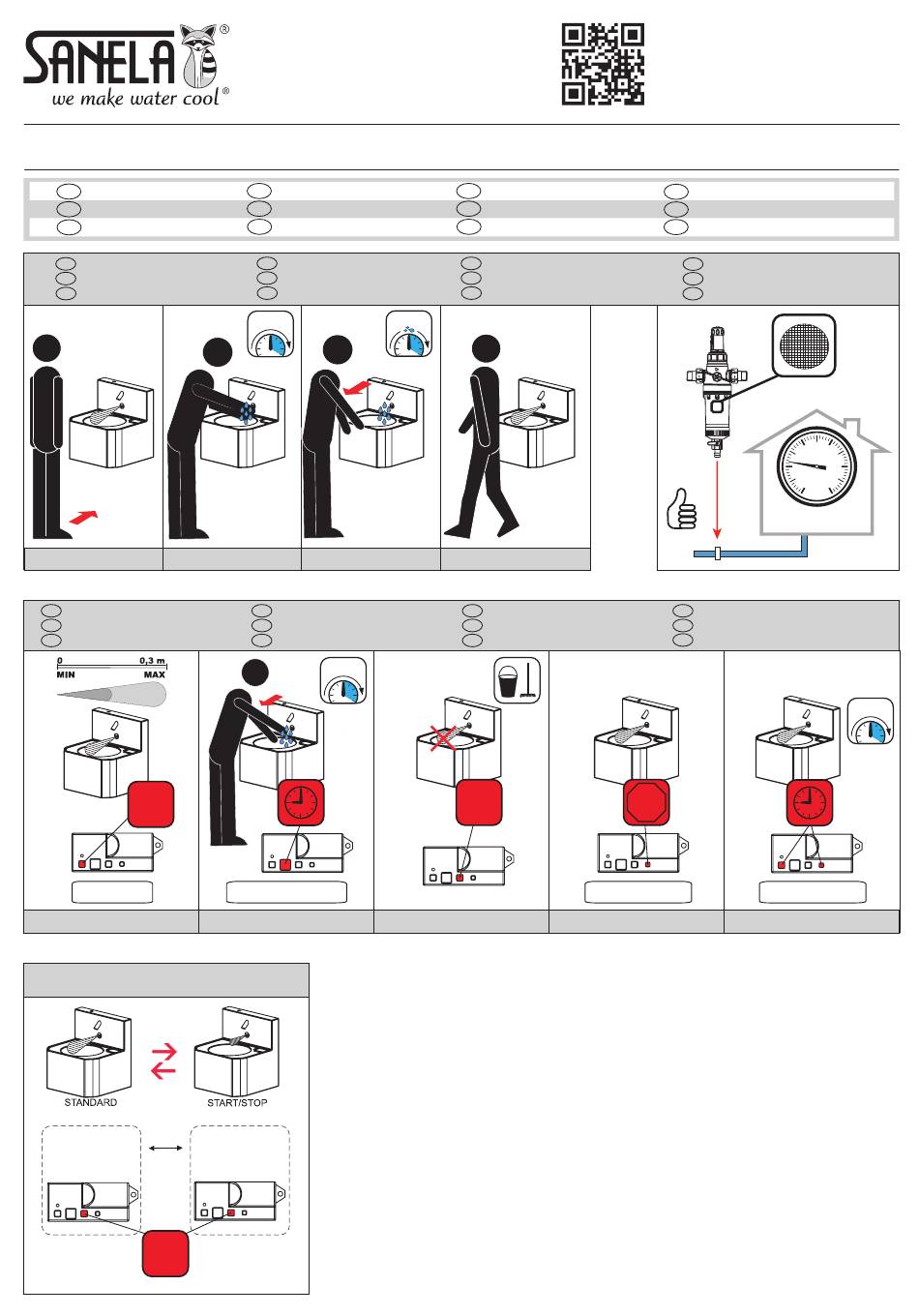 SANELA®
we make water cool®

0
0,3 m
MIN
MAX

STANDARD
START/STOP