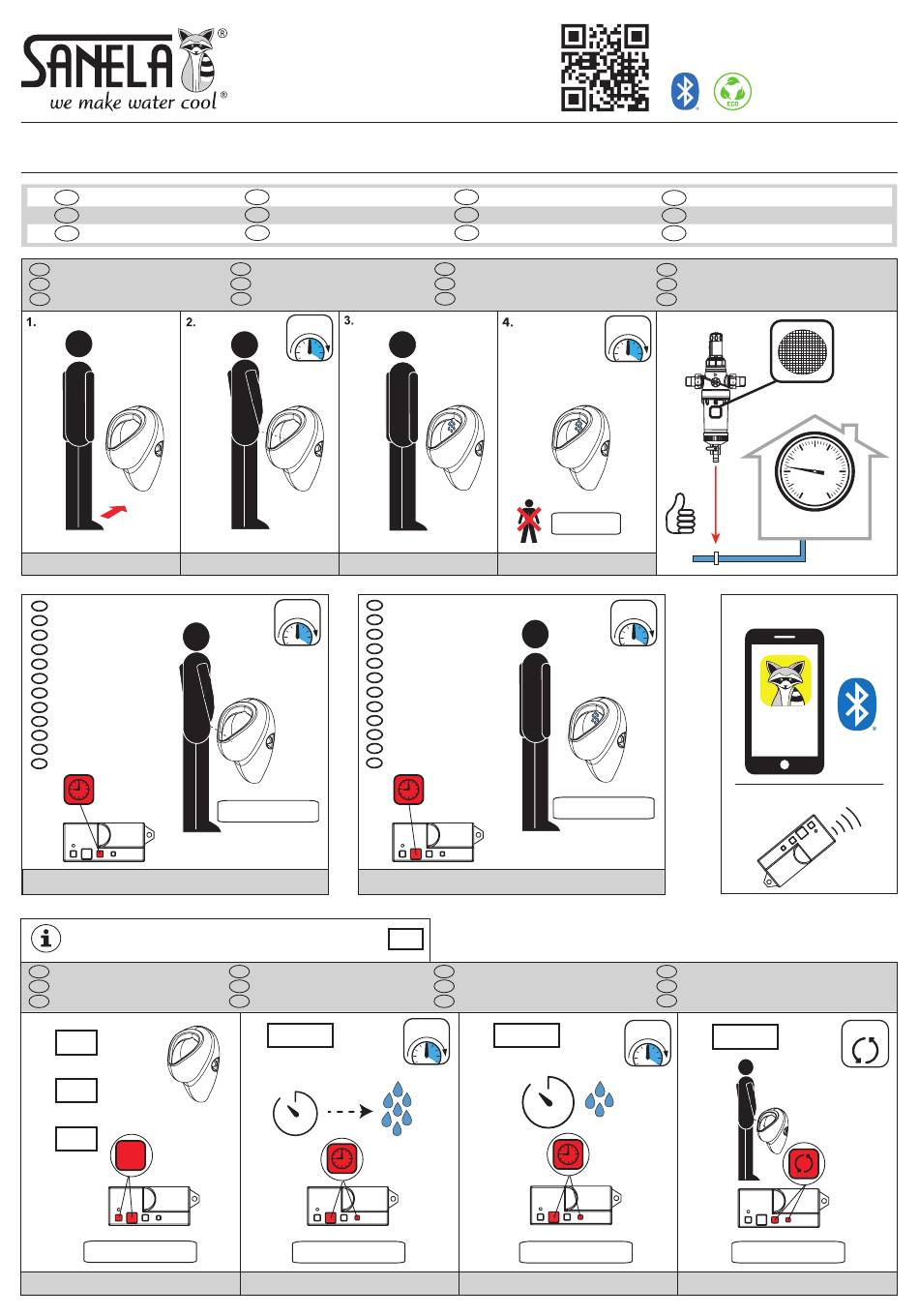 SANELA®
we make water cool®

ECO

1.

2.

3.

4.