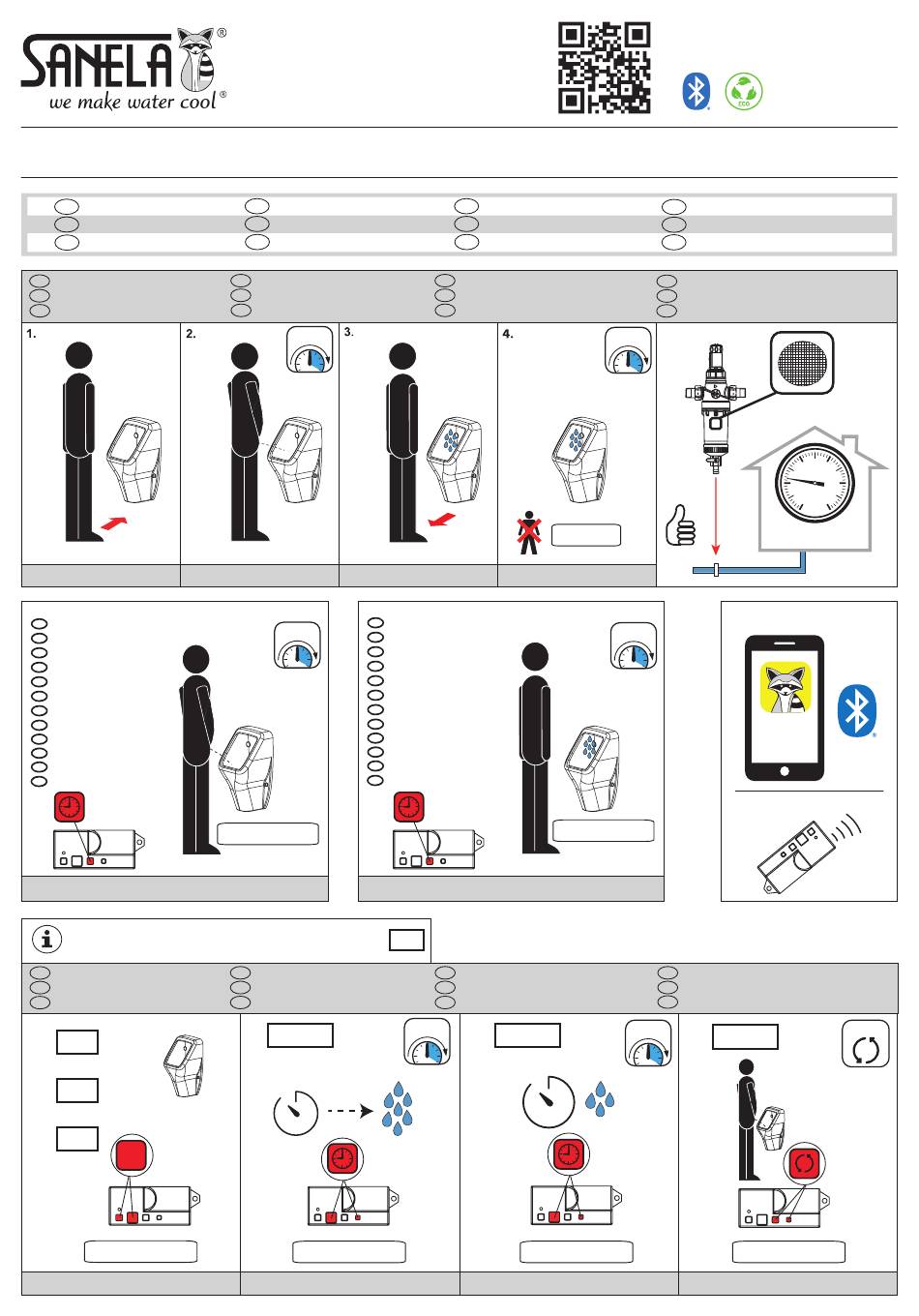 SANELA®
we make water cool®

ECO

1.

2.

3.

4.