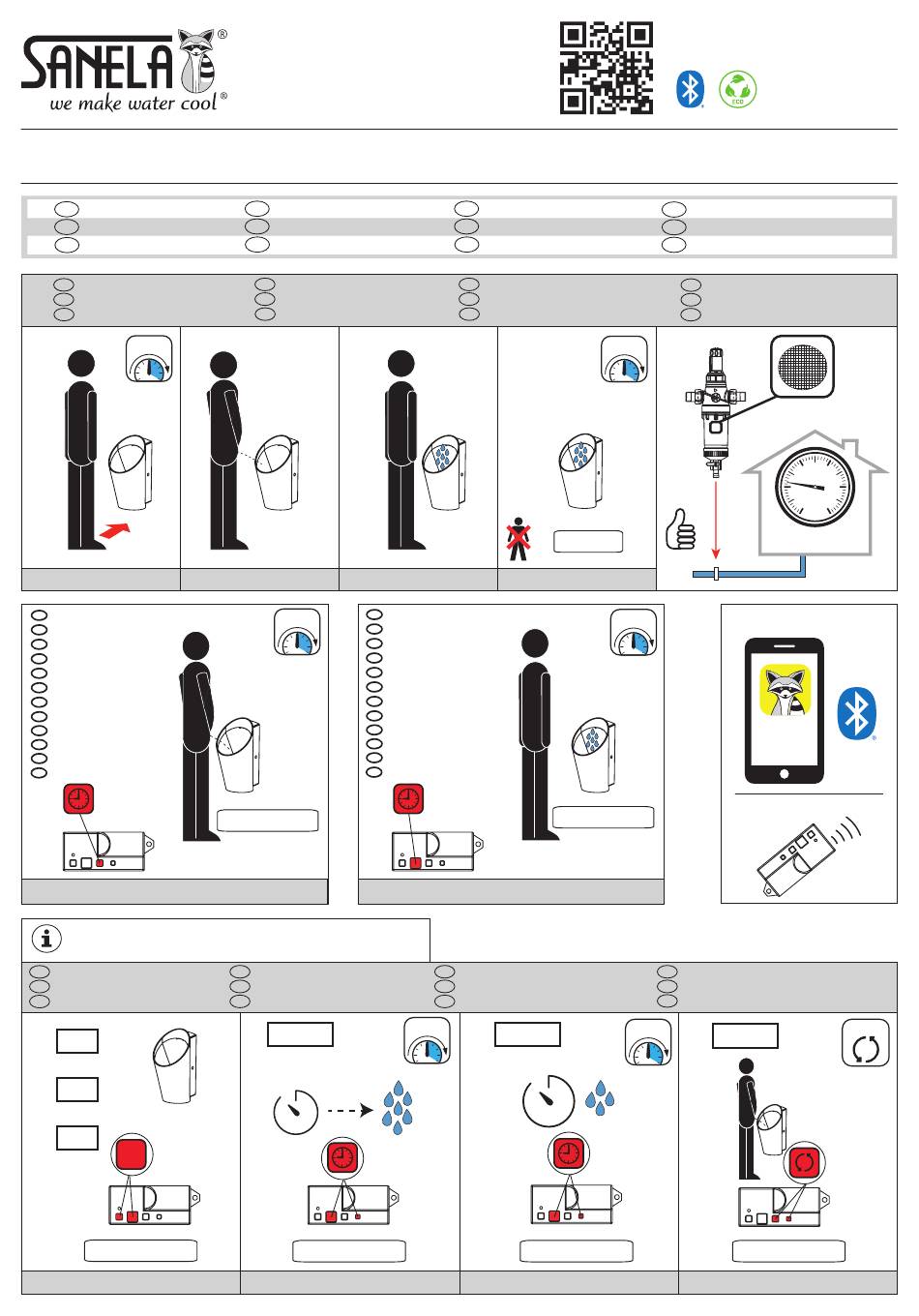 SANELA®
we make water cool®

ECO