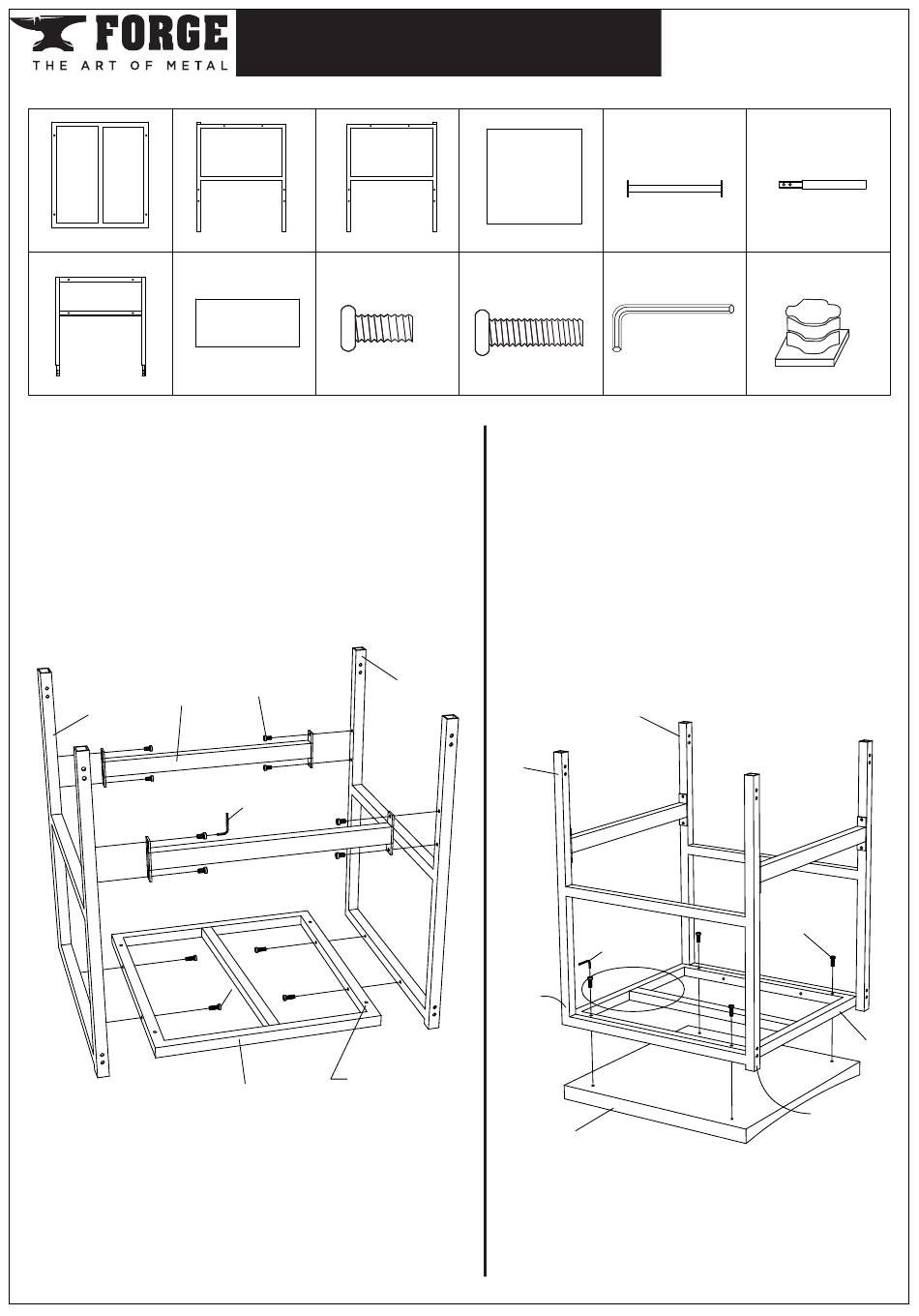 FORGE
THE ART OF METAL