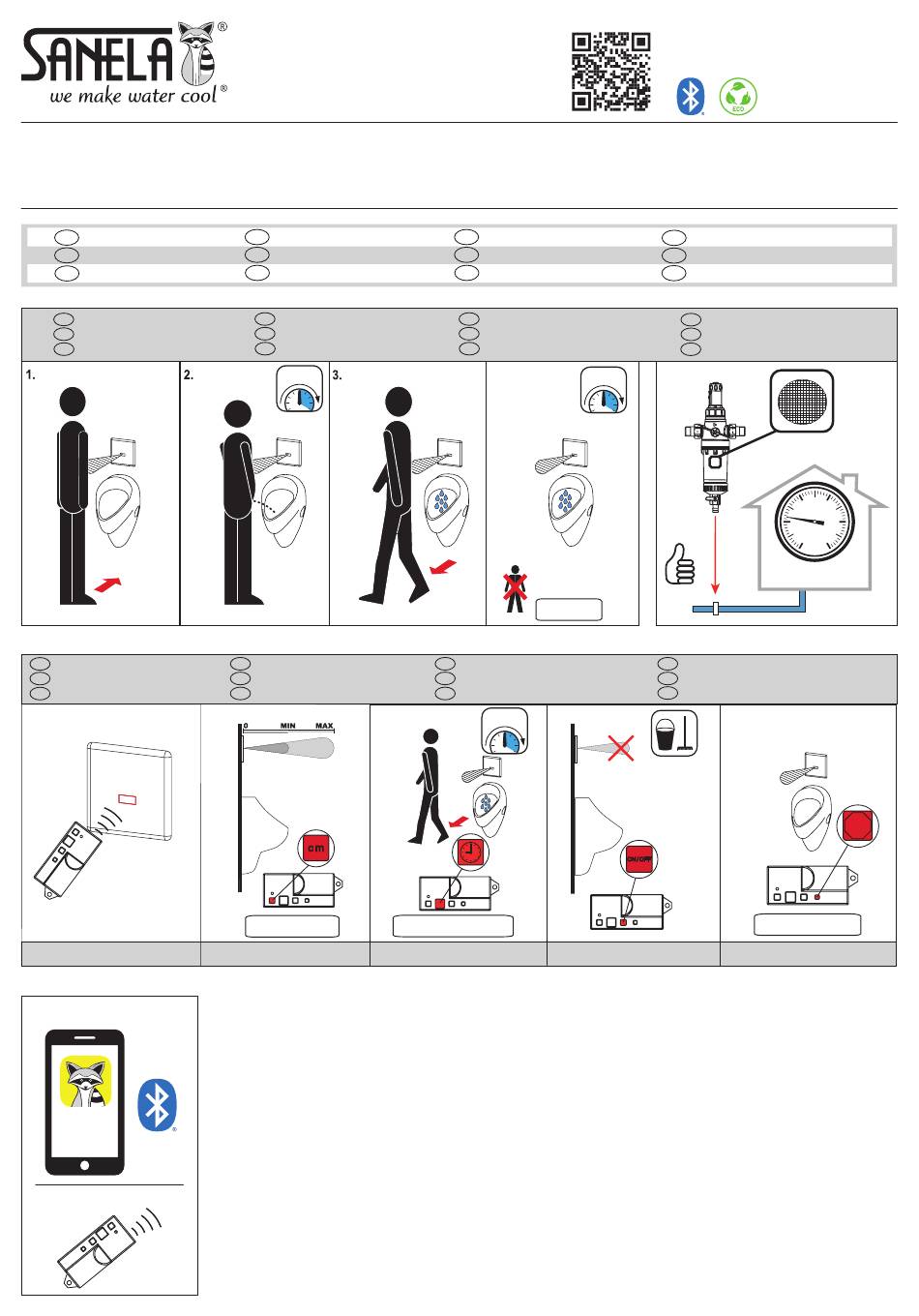 SANELA®
we make water cool®

ECO

1.

2.

3.

0 MIN MAX

cm

ON/OFF