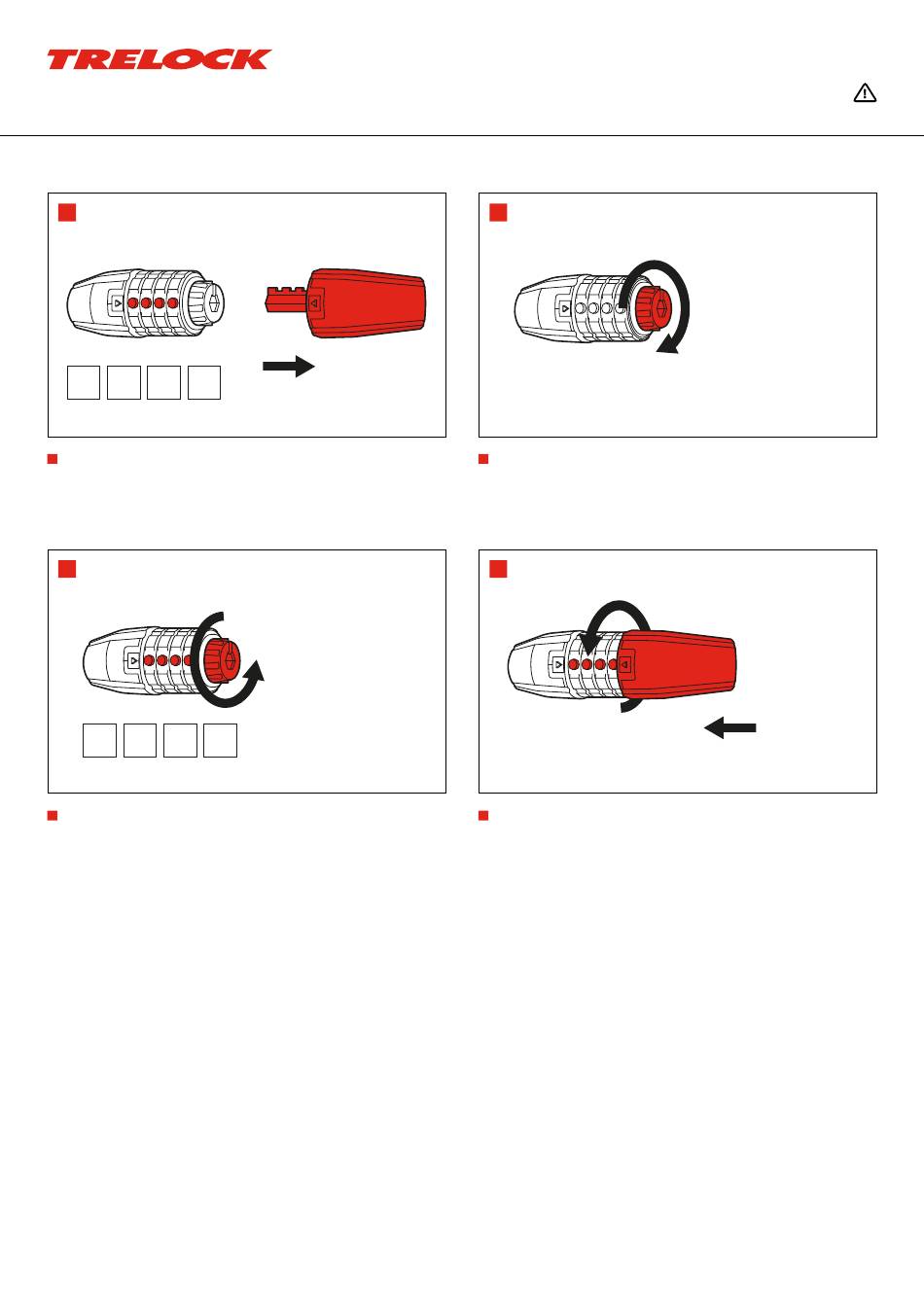 TRELOCK