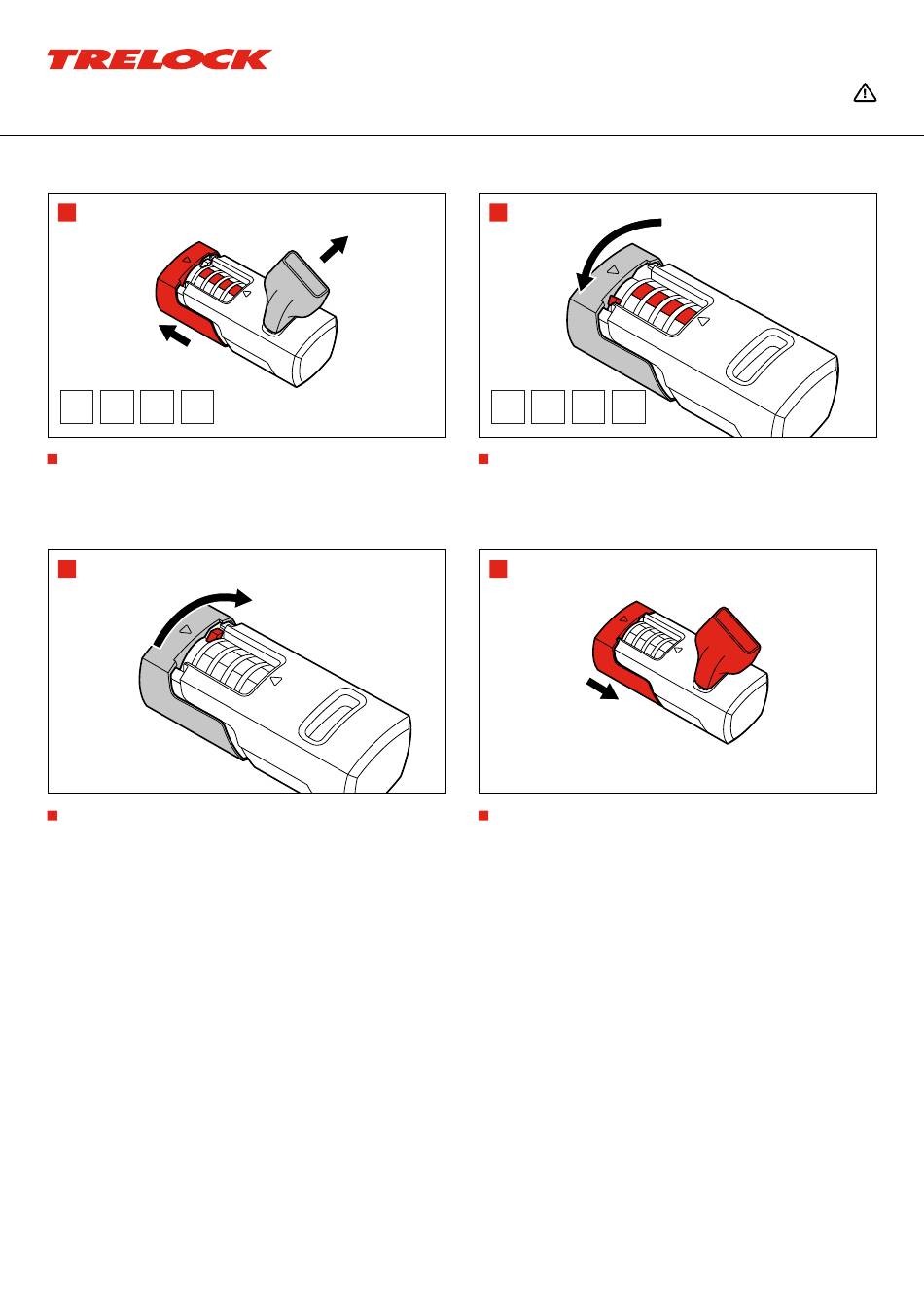 TRELOCK