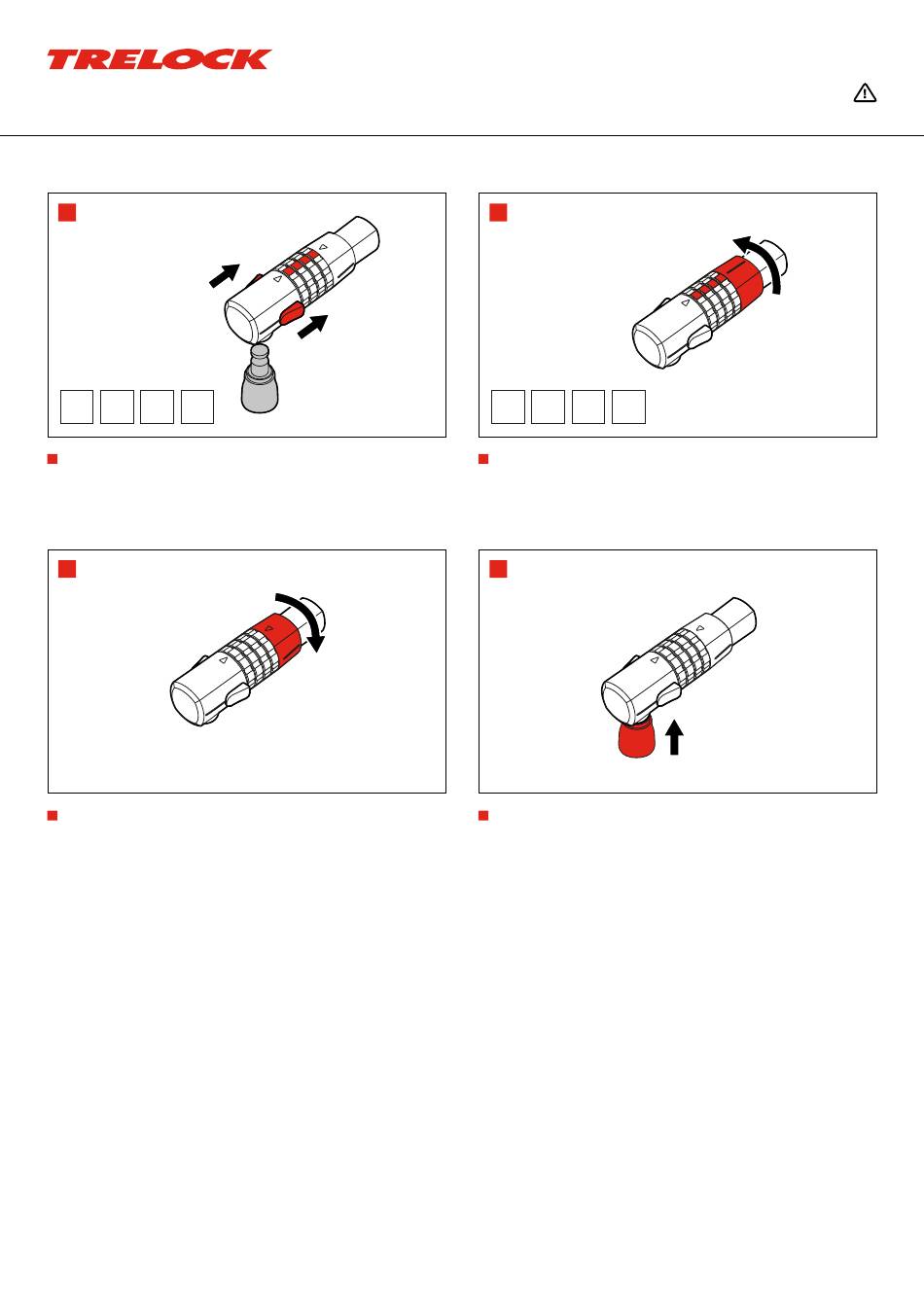 TRELOCK