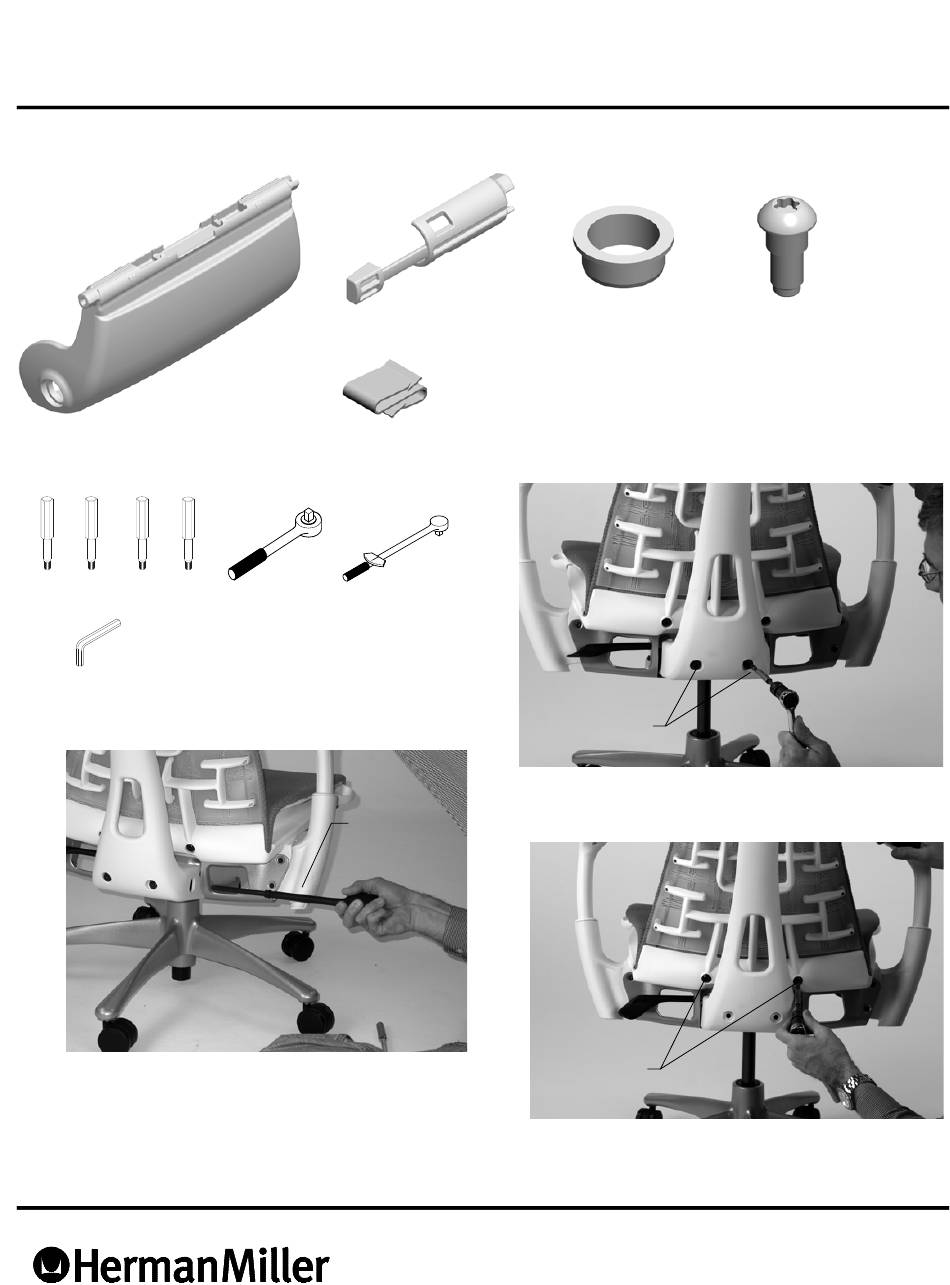 HermanMiller