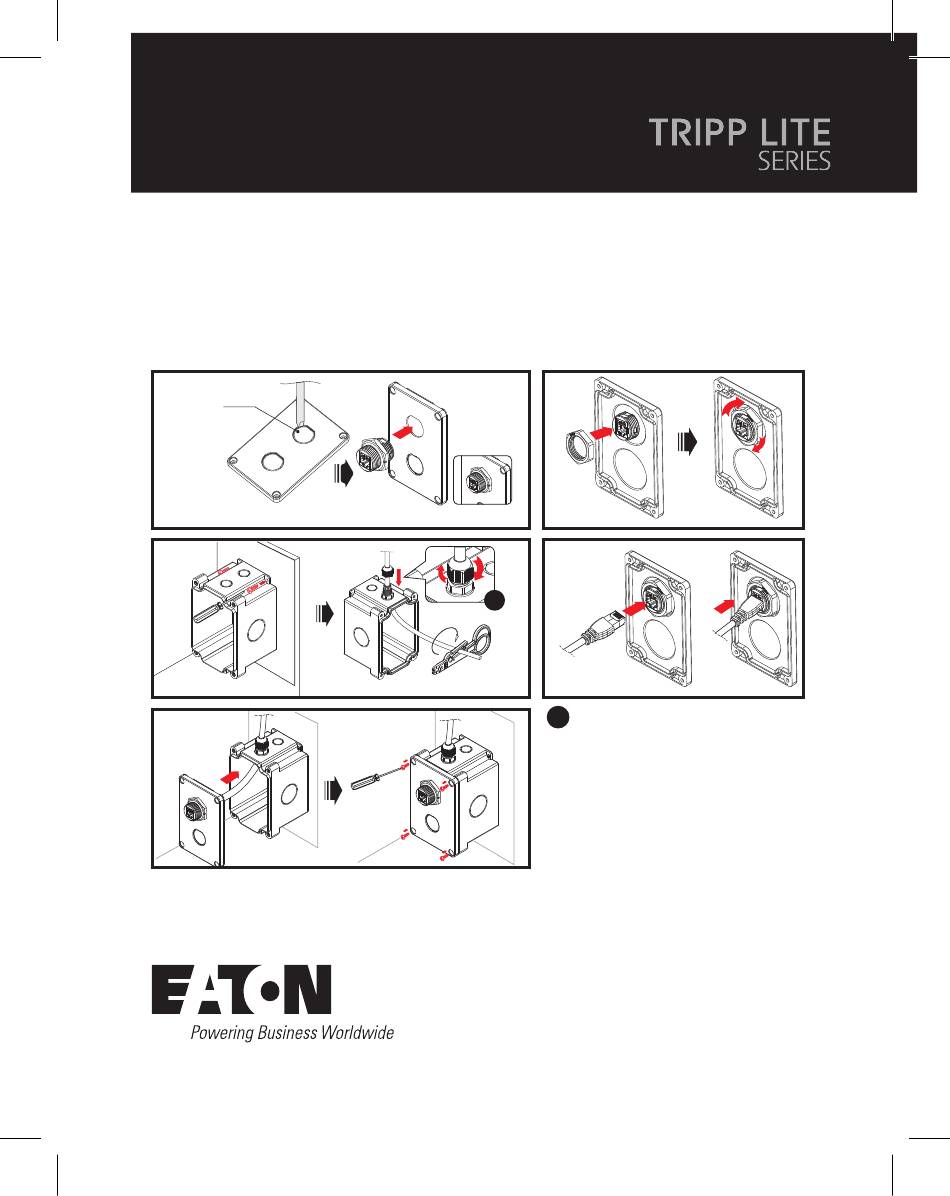 TRIPP LITE
SERIES

EATON
Powering Business Worldwide