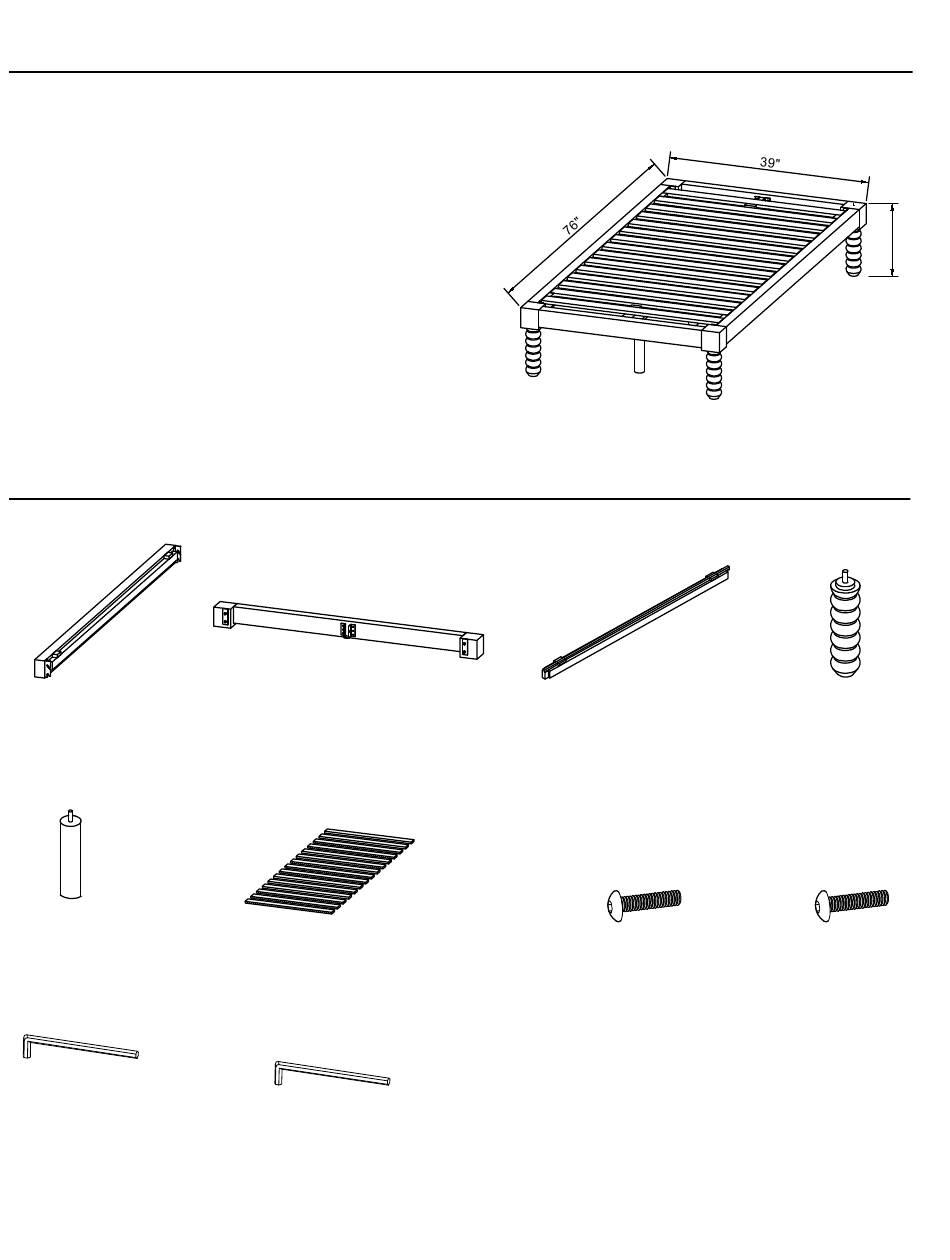 39"

76"