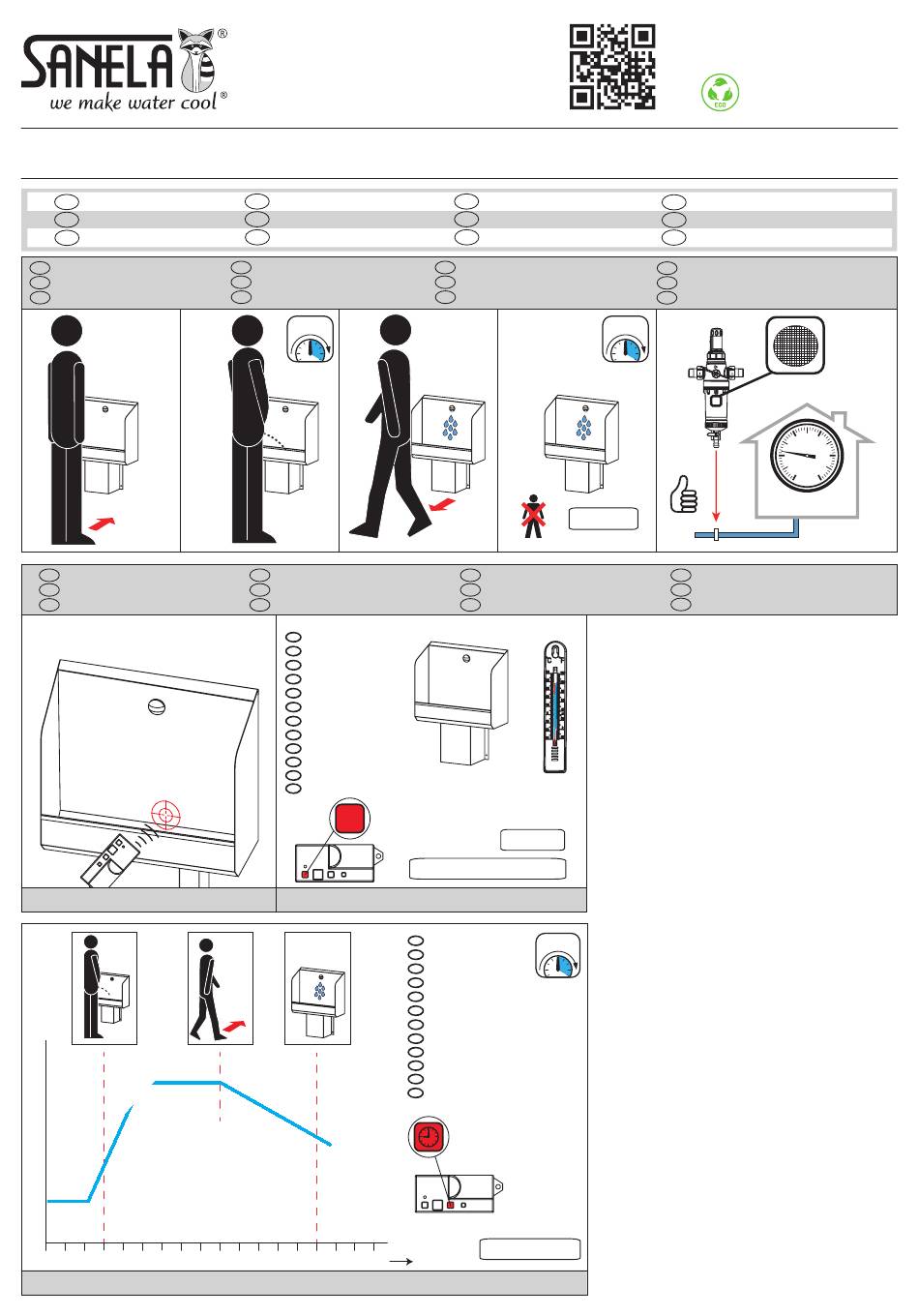 SANELA®
we make water cool®

ECO