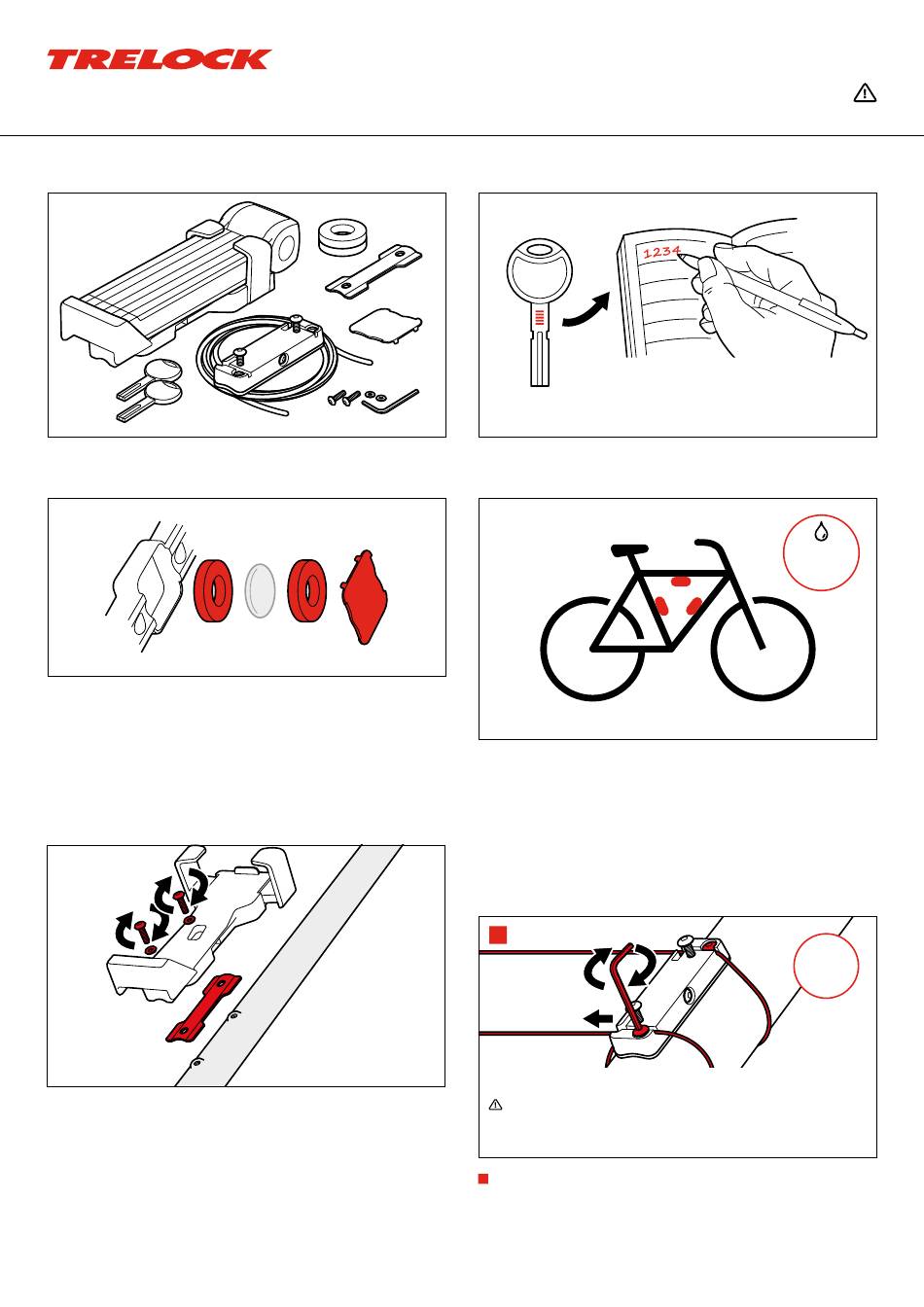 TRELOCK

1234