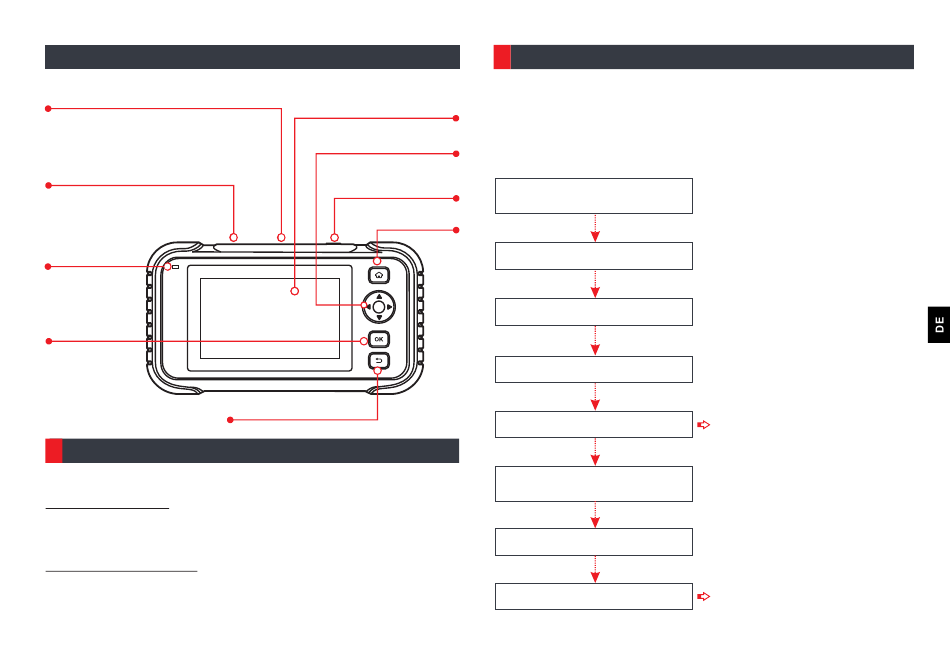 OK

DE