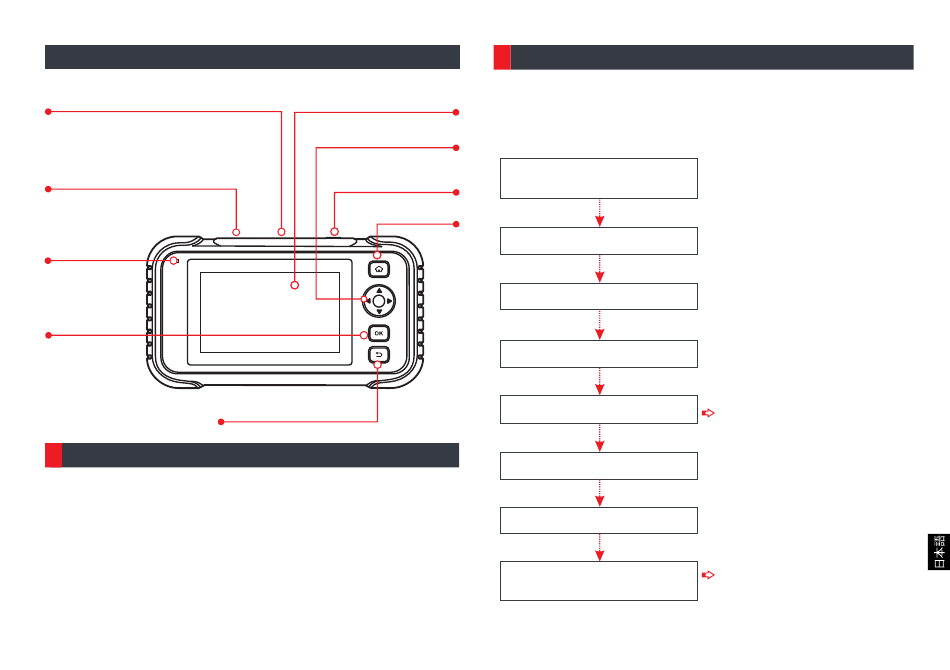 OK

日本語