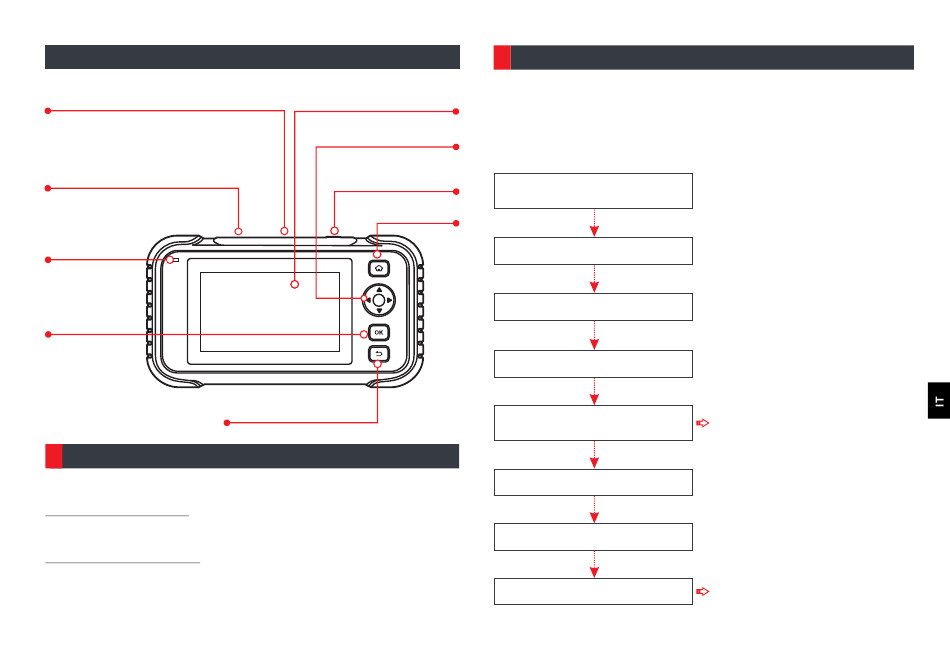 OK

IT