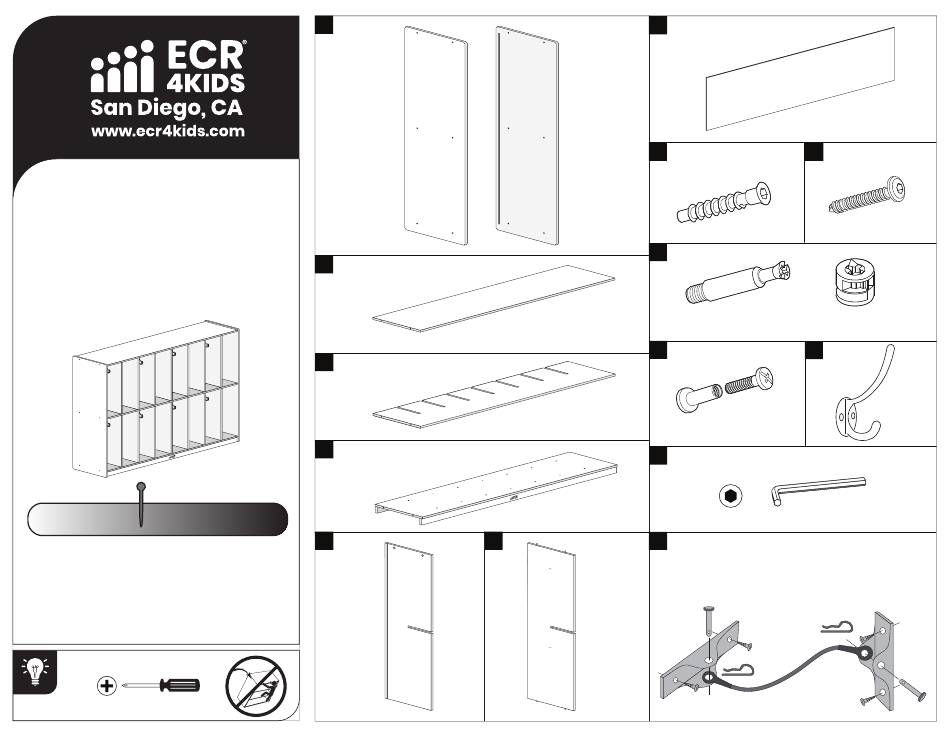 ECR®
4KIDS
San Diego, CA
www.ecr4kids.com