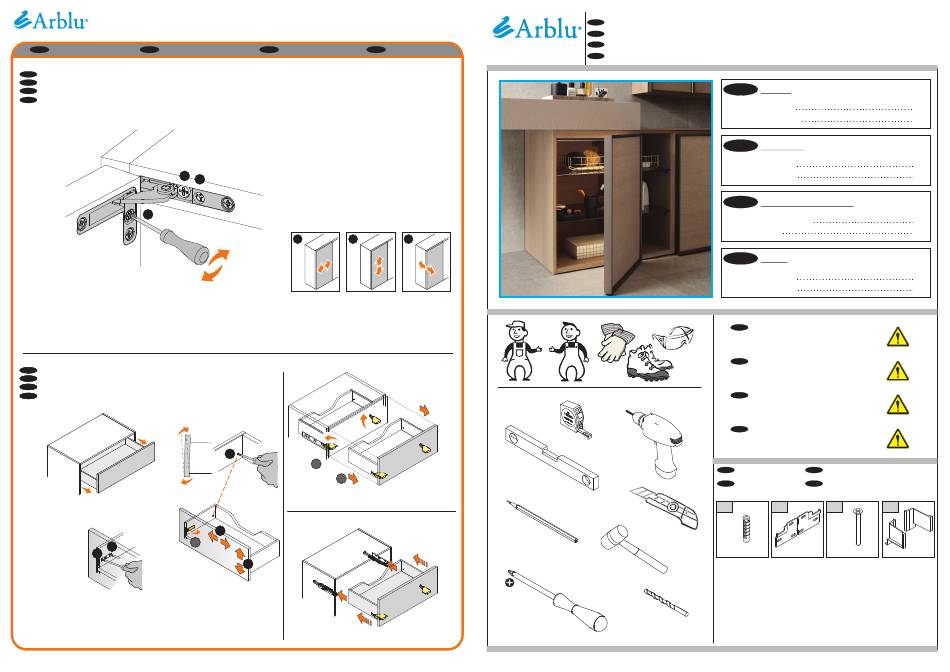 Arblu

Arblu