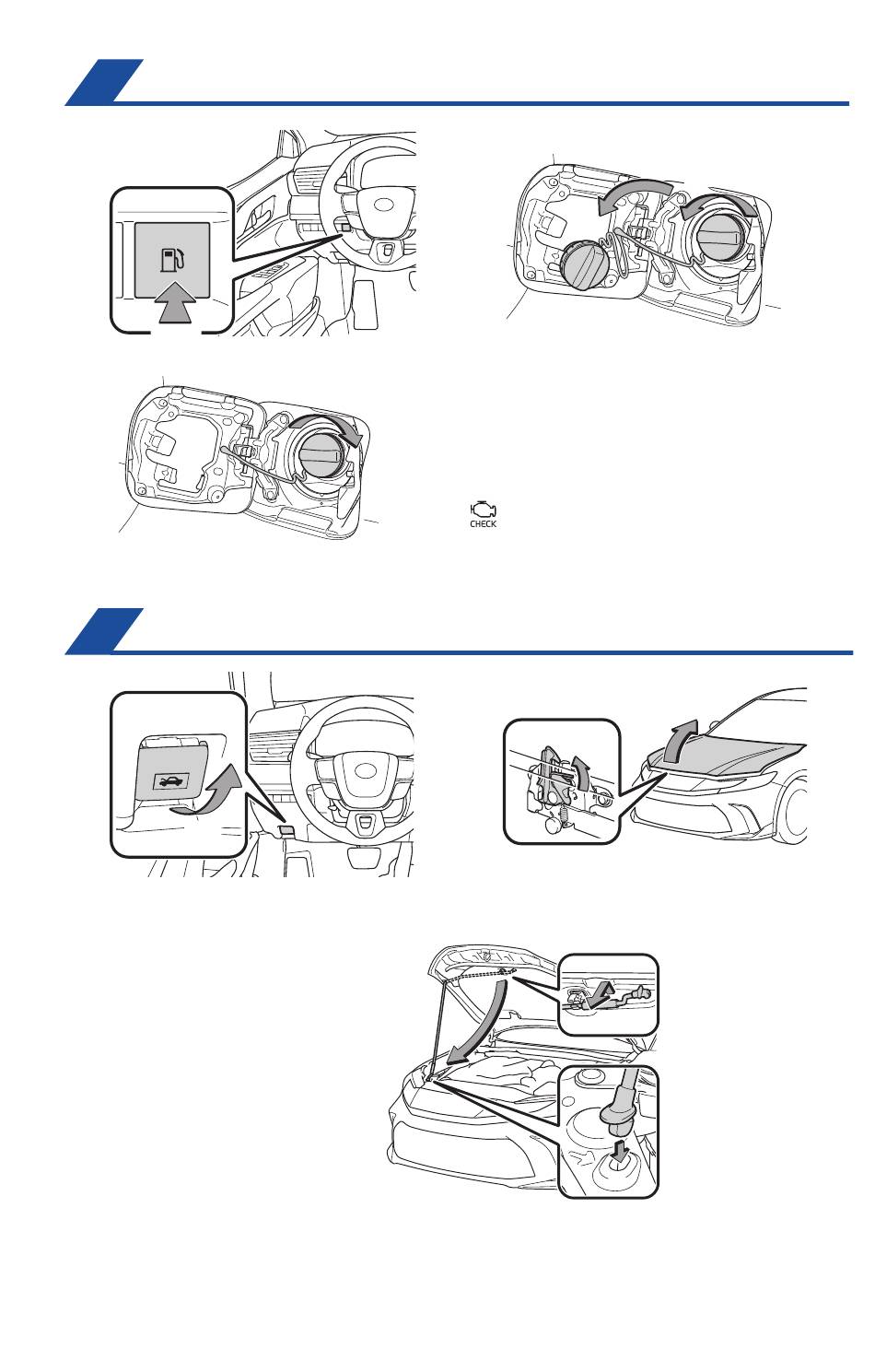 CHECK