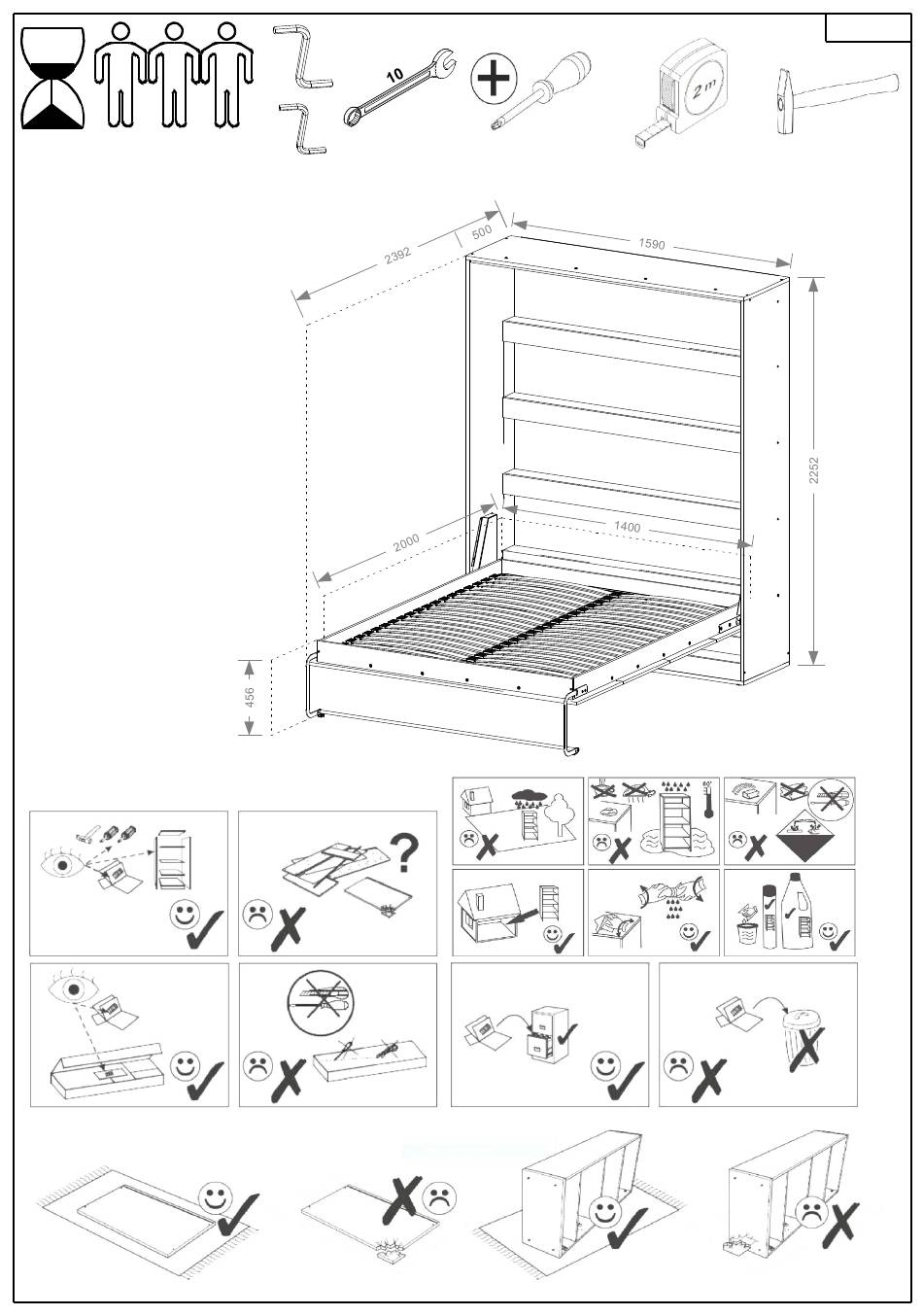 10

2 m

2392
500
1590
2252
2000
1400
456

?

60°