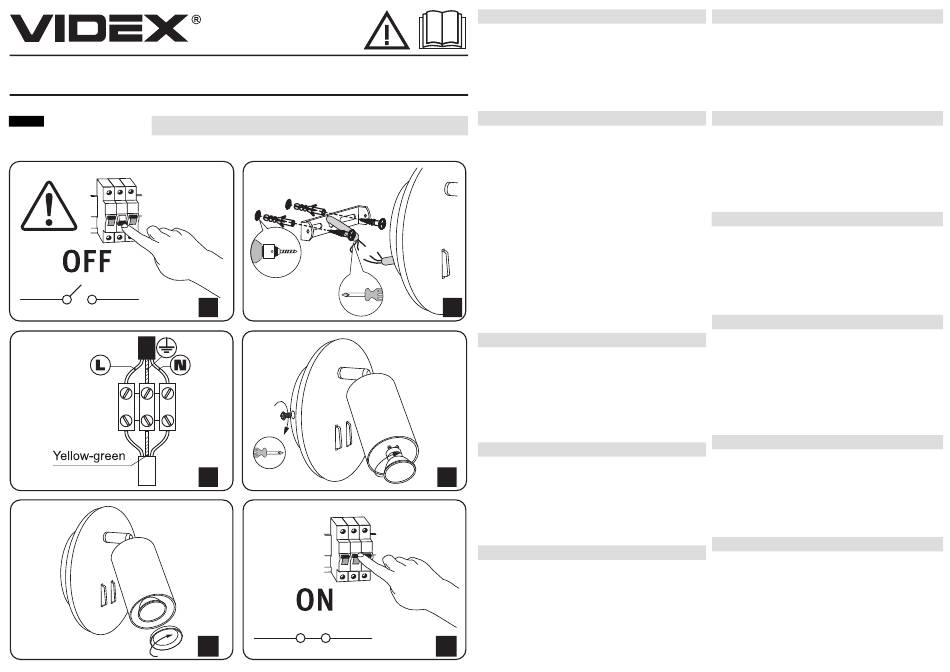 VIDEX®

OFF

L

N

Yellow-green

ON