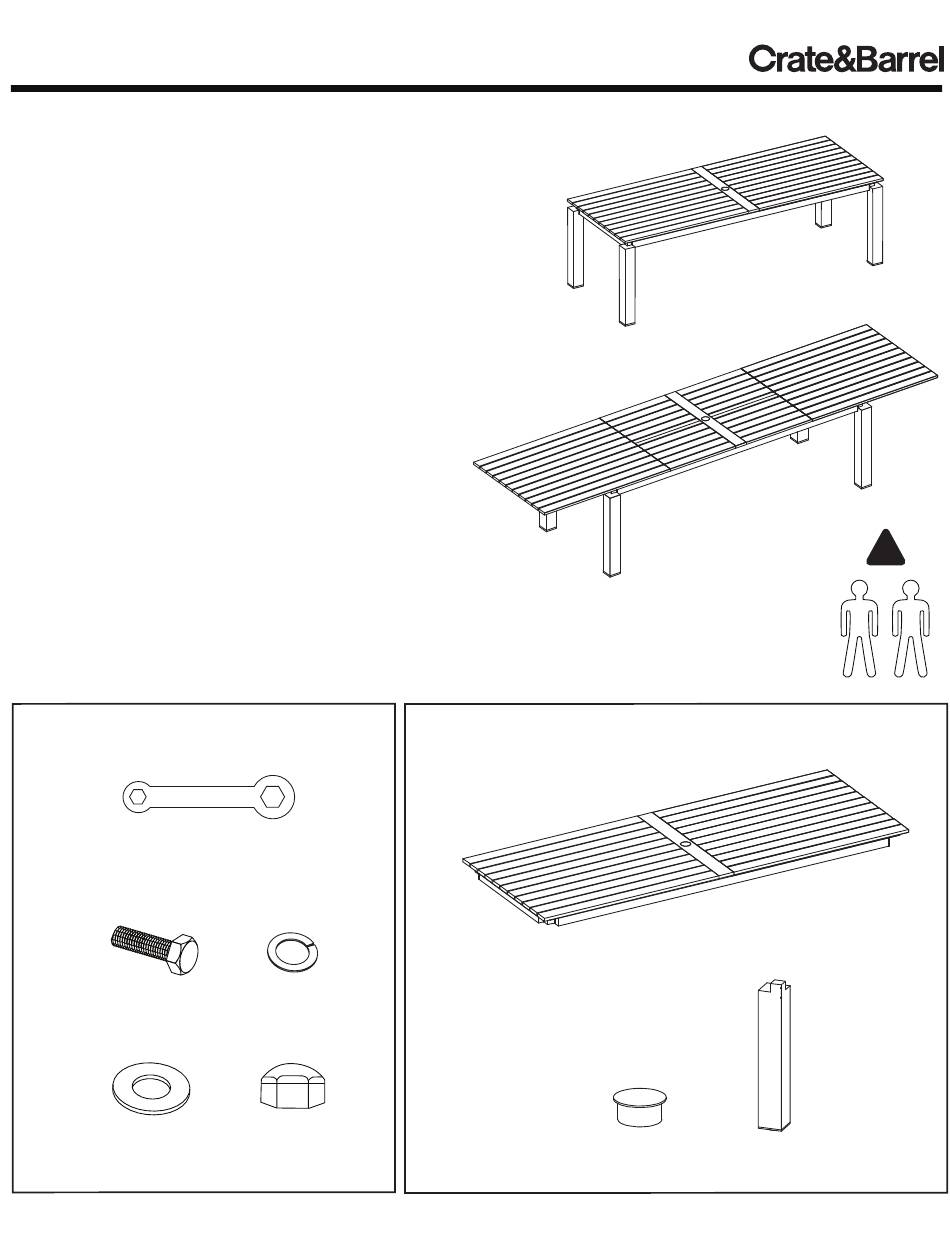 Crate&Barrel