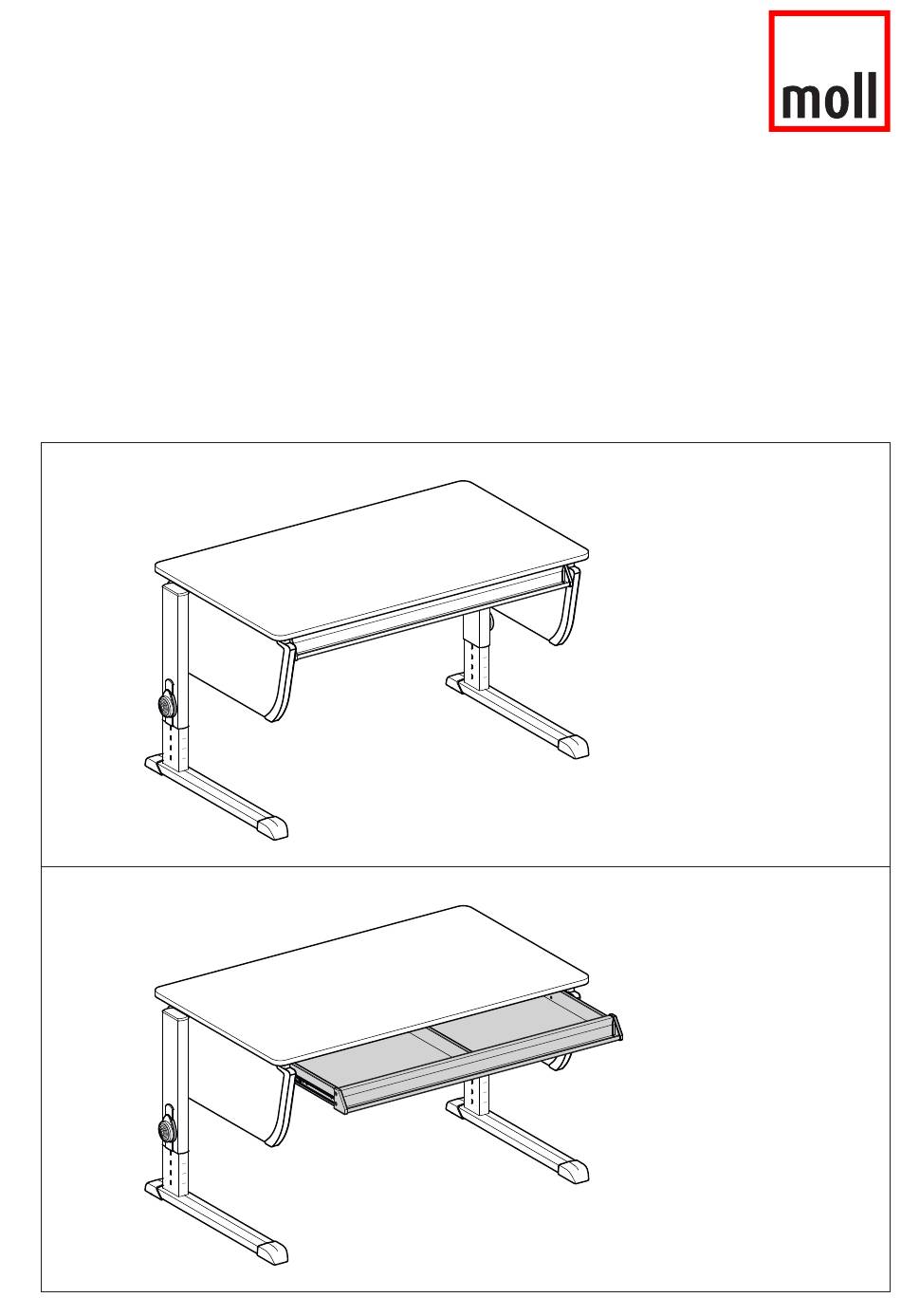 moll