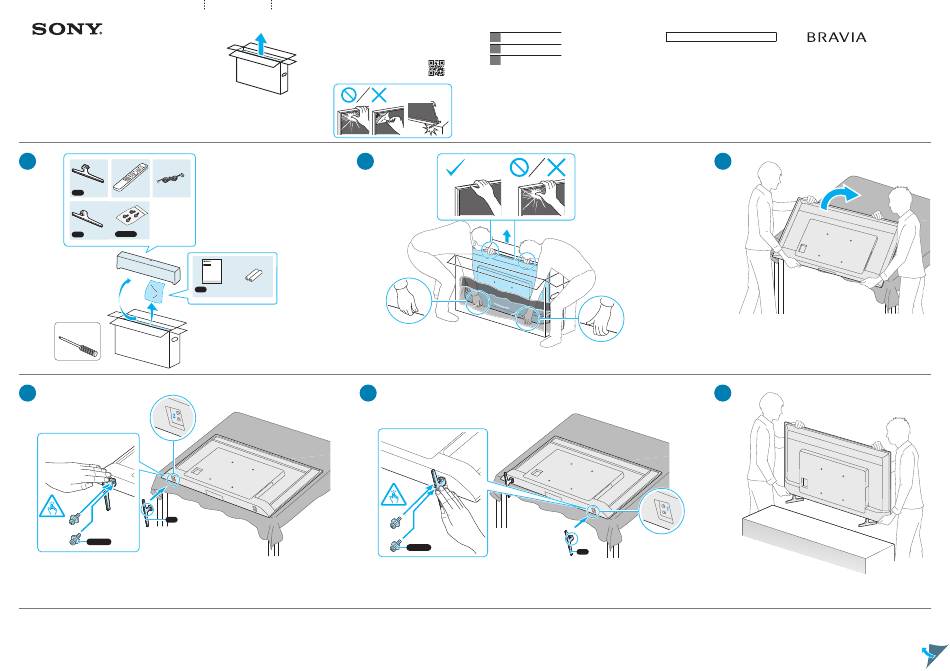 SONY

BRAVIA