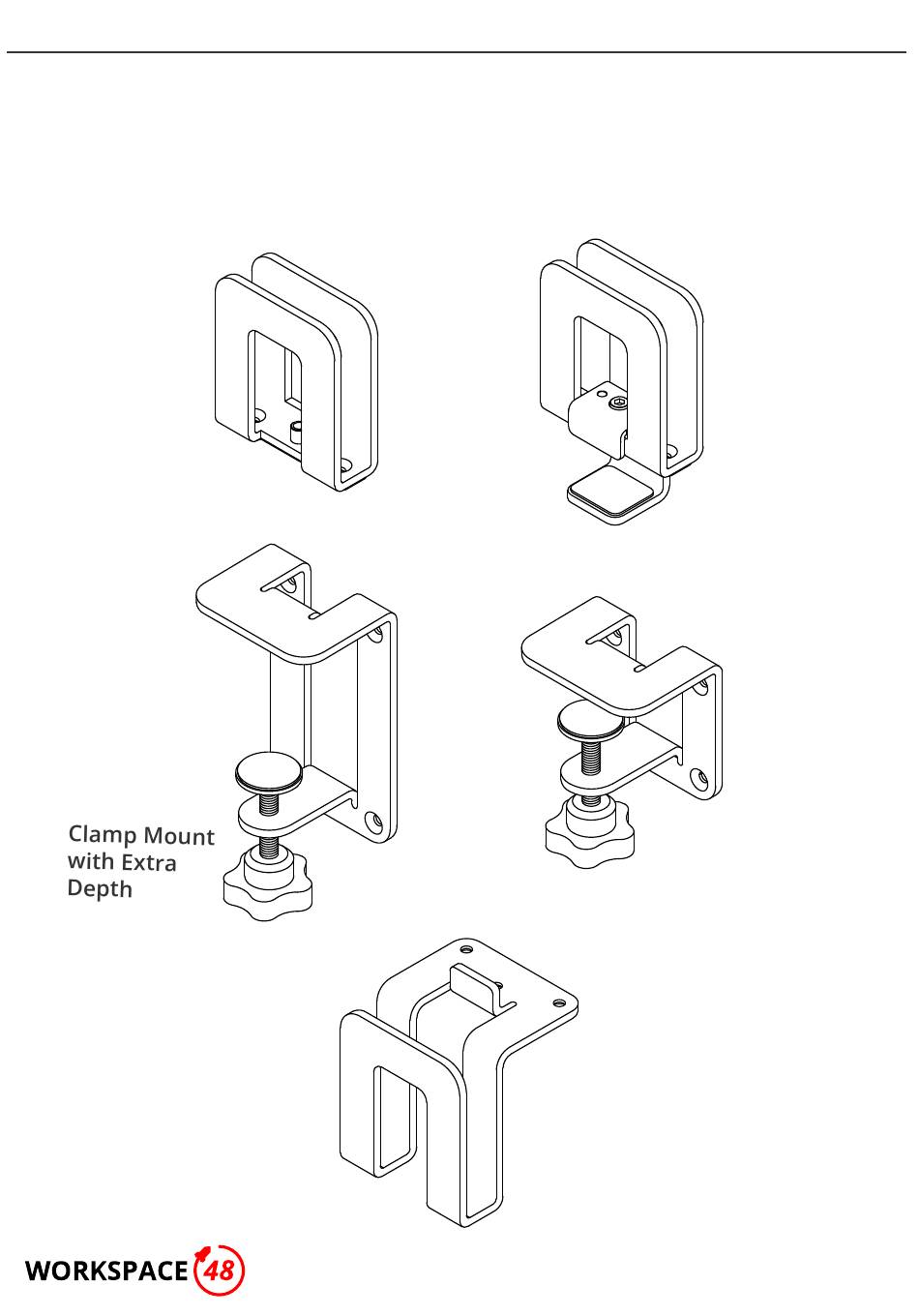 Clamp Mount with Extra Depth

WORKSPACE 48