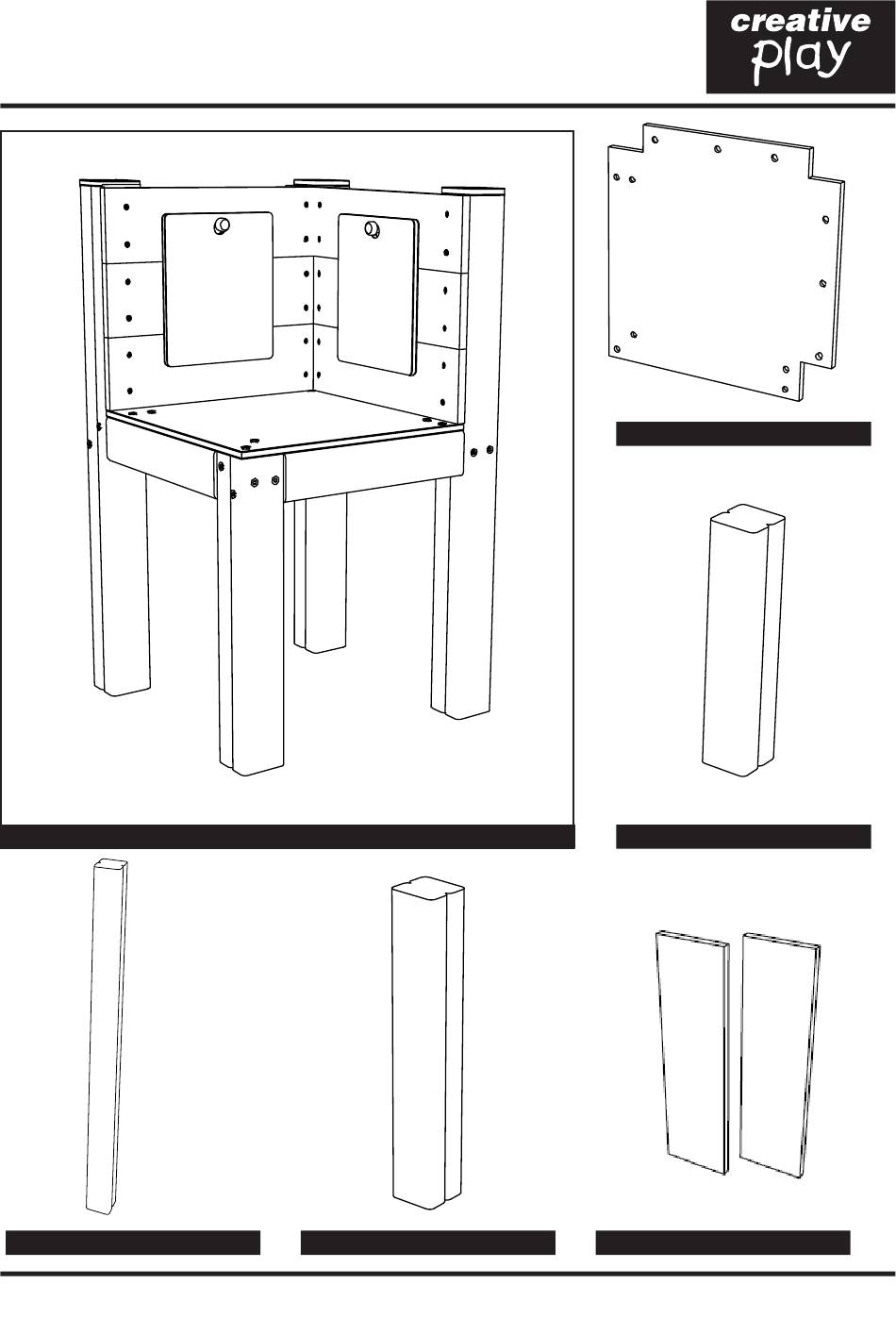 creative
play