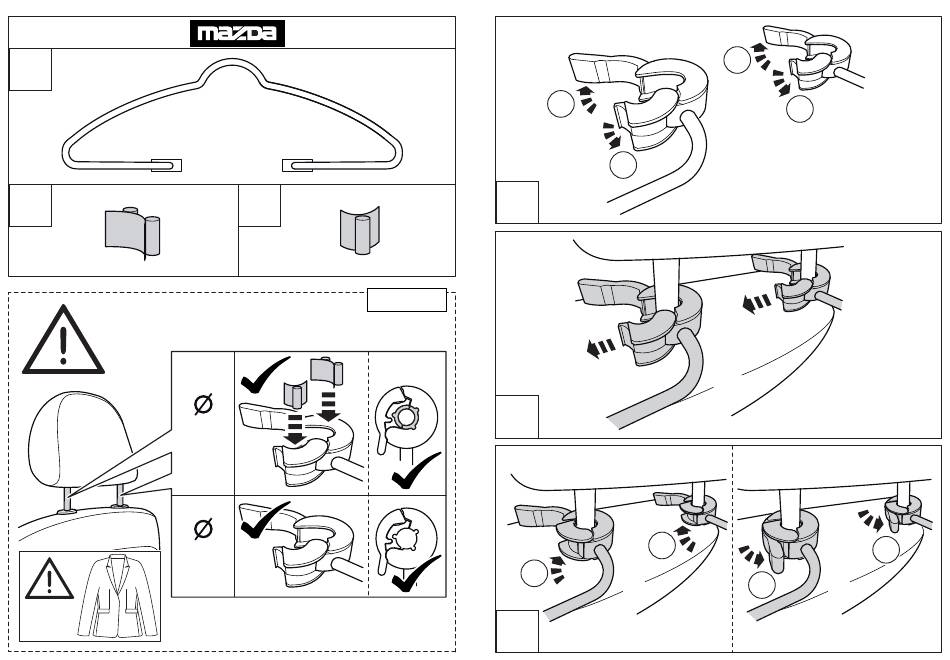 mazda

Ø

Ø