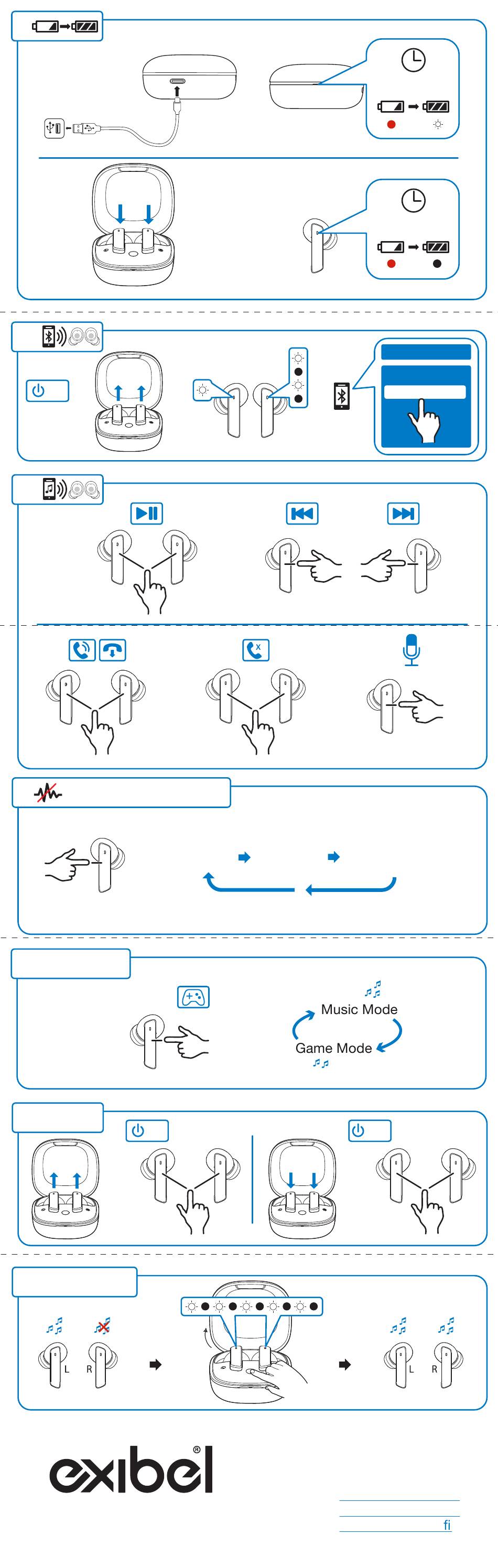 Music Mode

Game Mode

L R L R

exibel®

fi