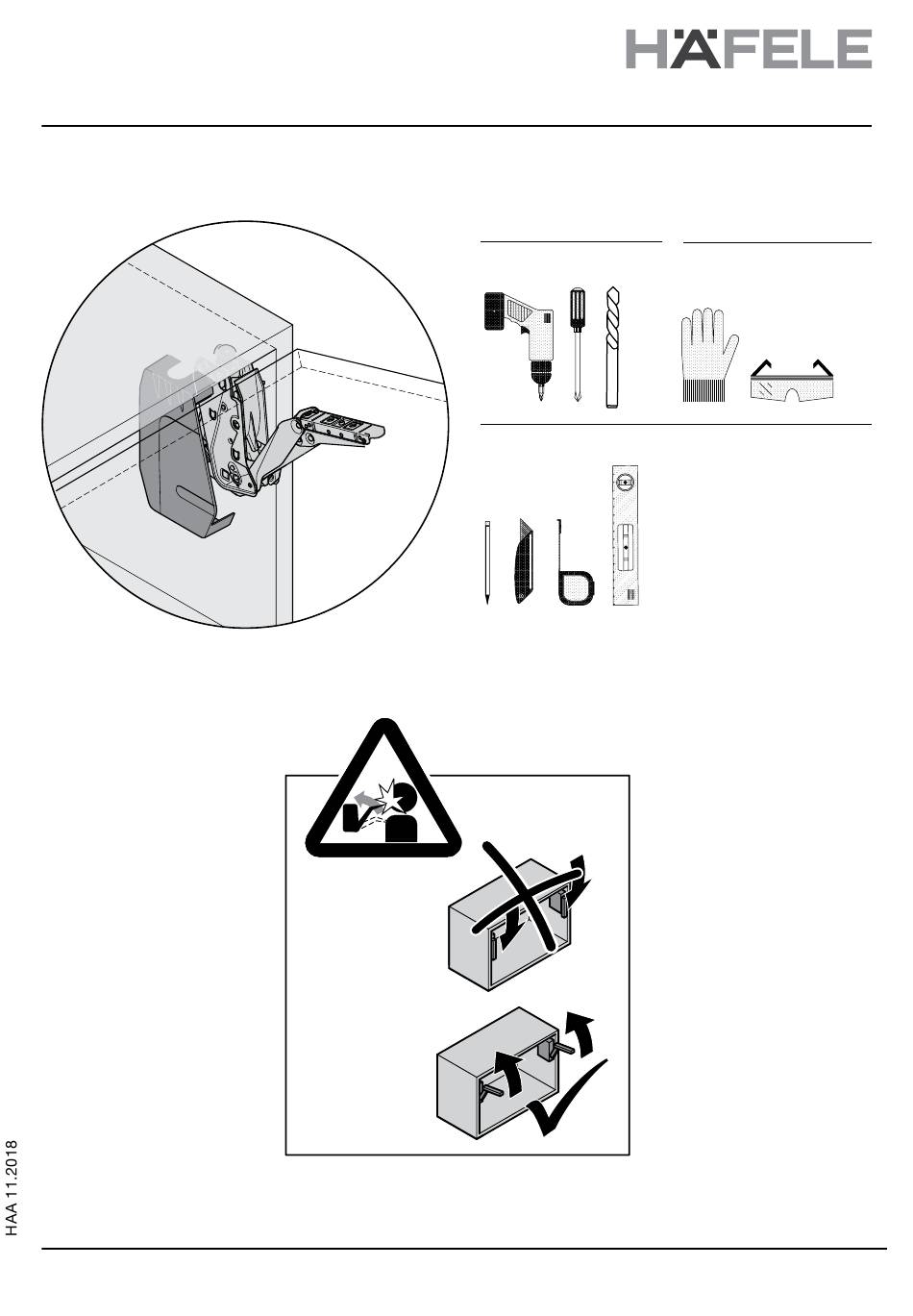 HÄFELE

HAA 11.2018