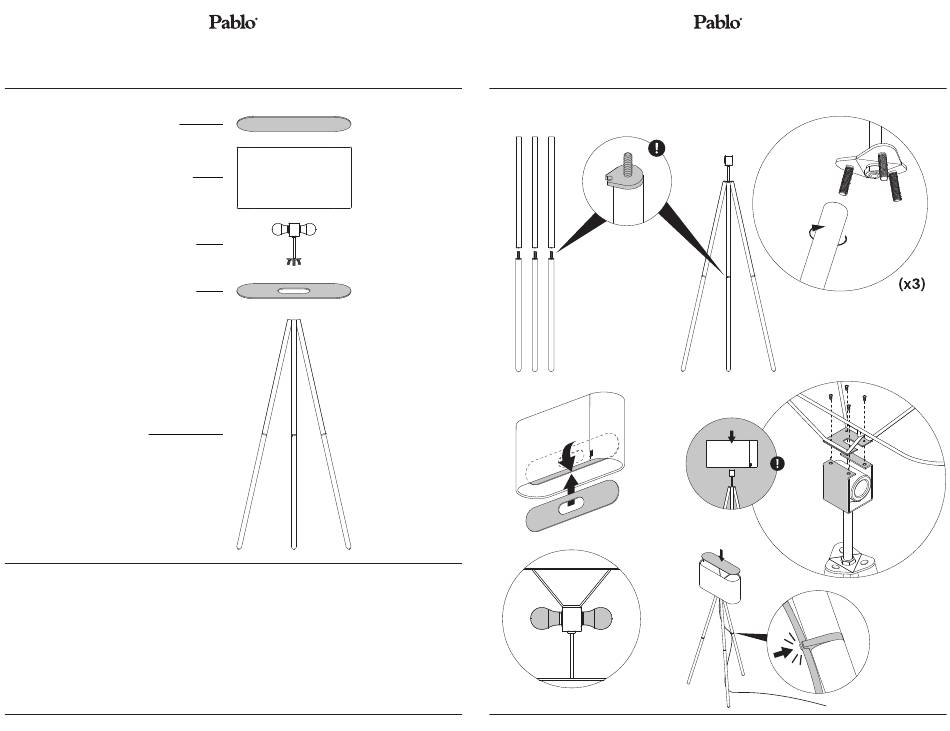 Pablo

Pablo

(x3)