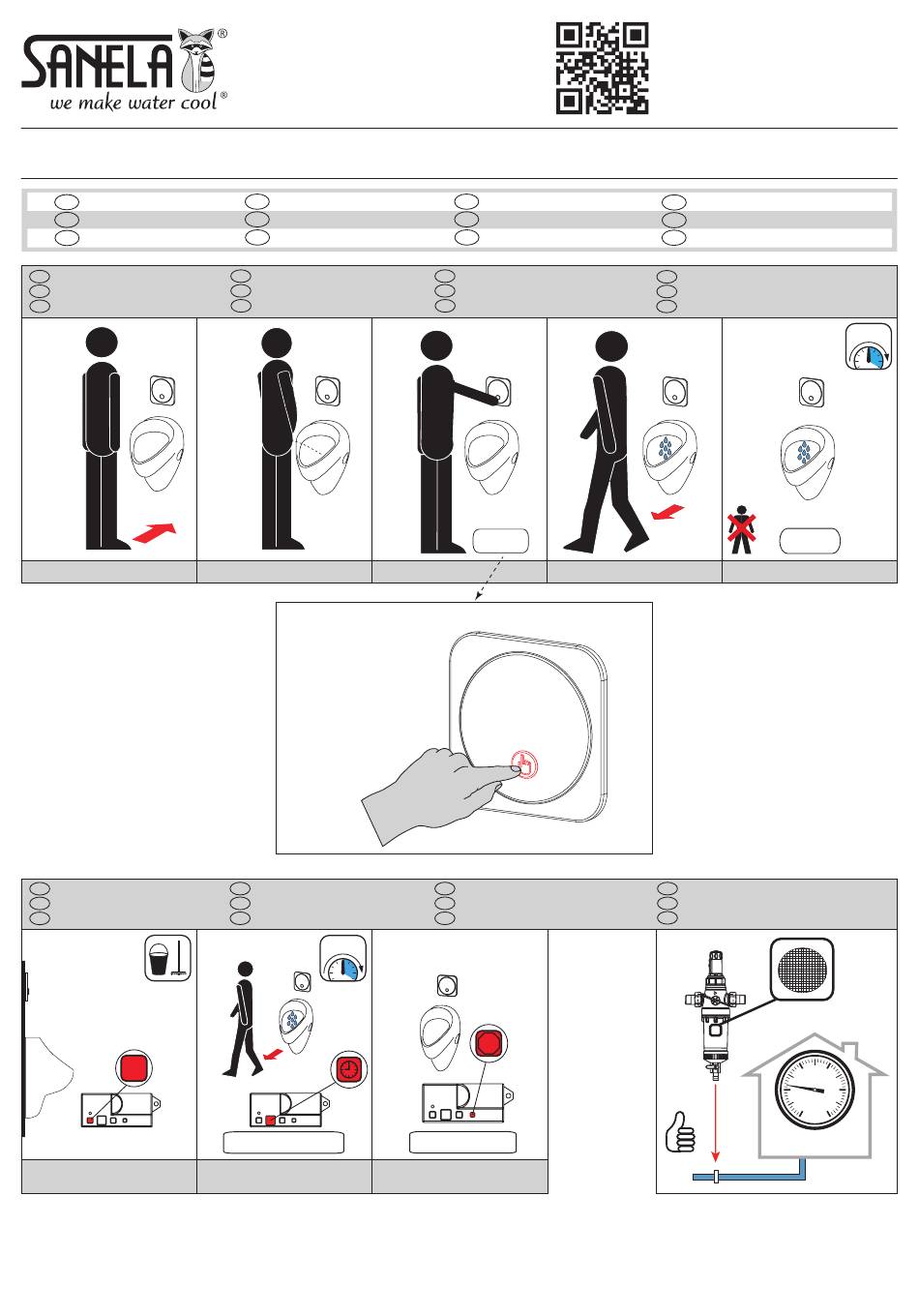 SANELA®
we make water cool®