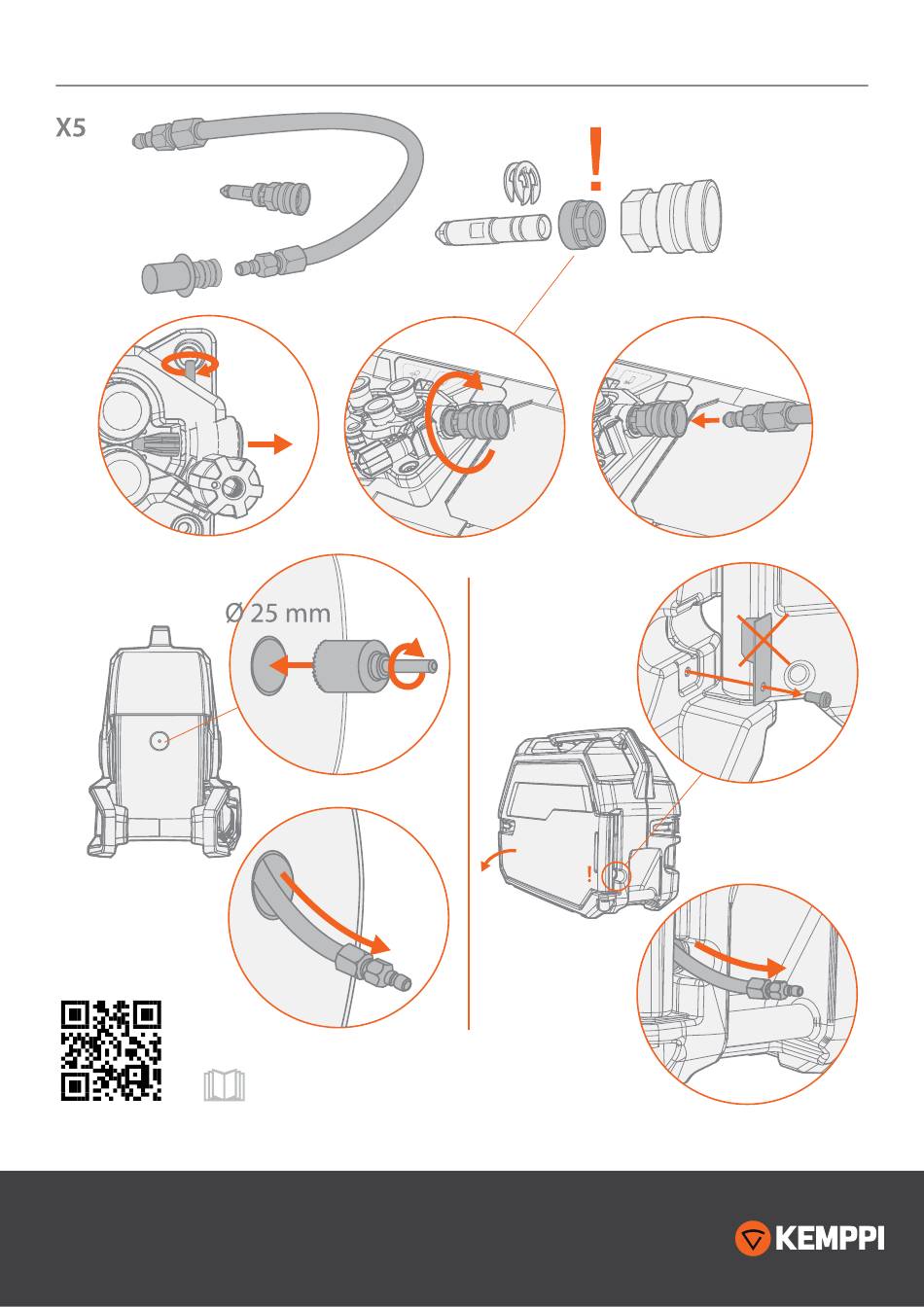 X5

!

Ø 25 mm

!

KEMPPI