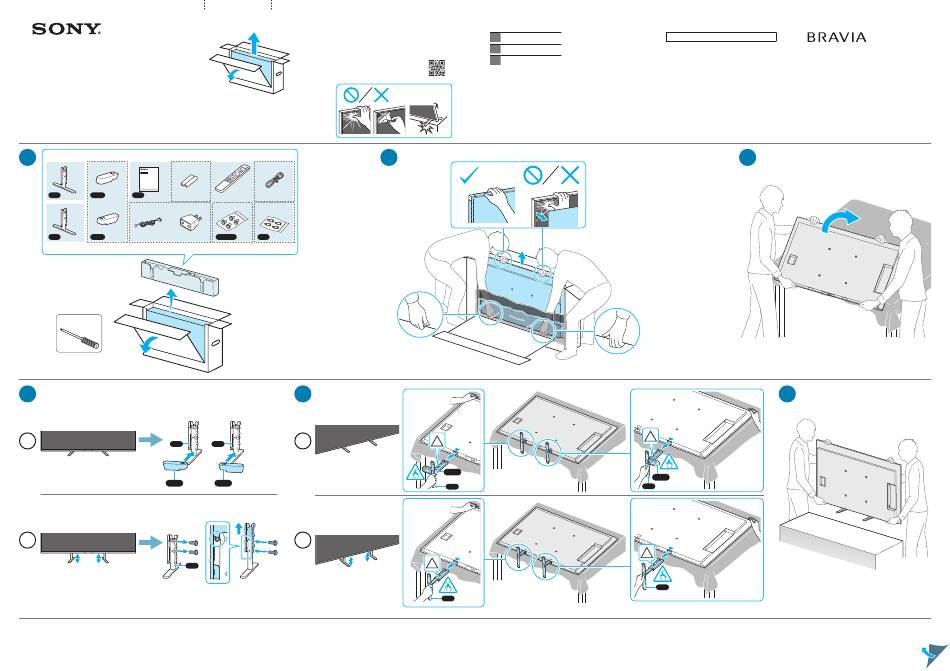 SONY

BRAVIA