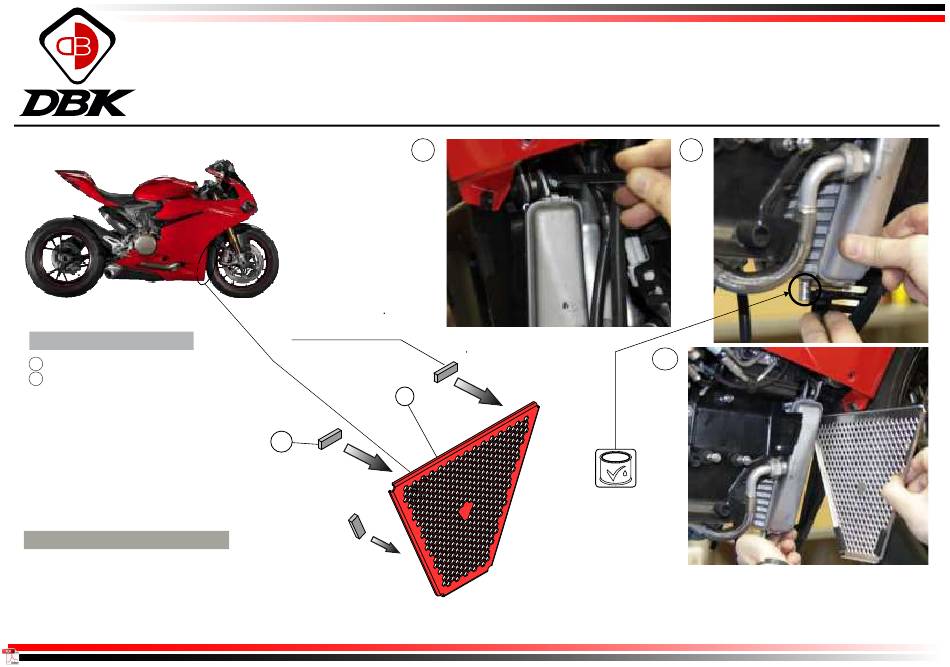 DBK