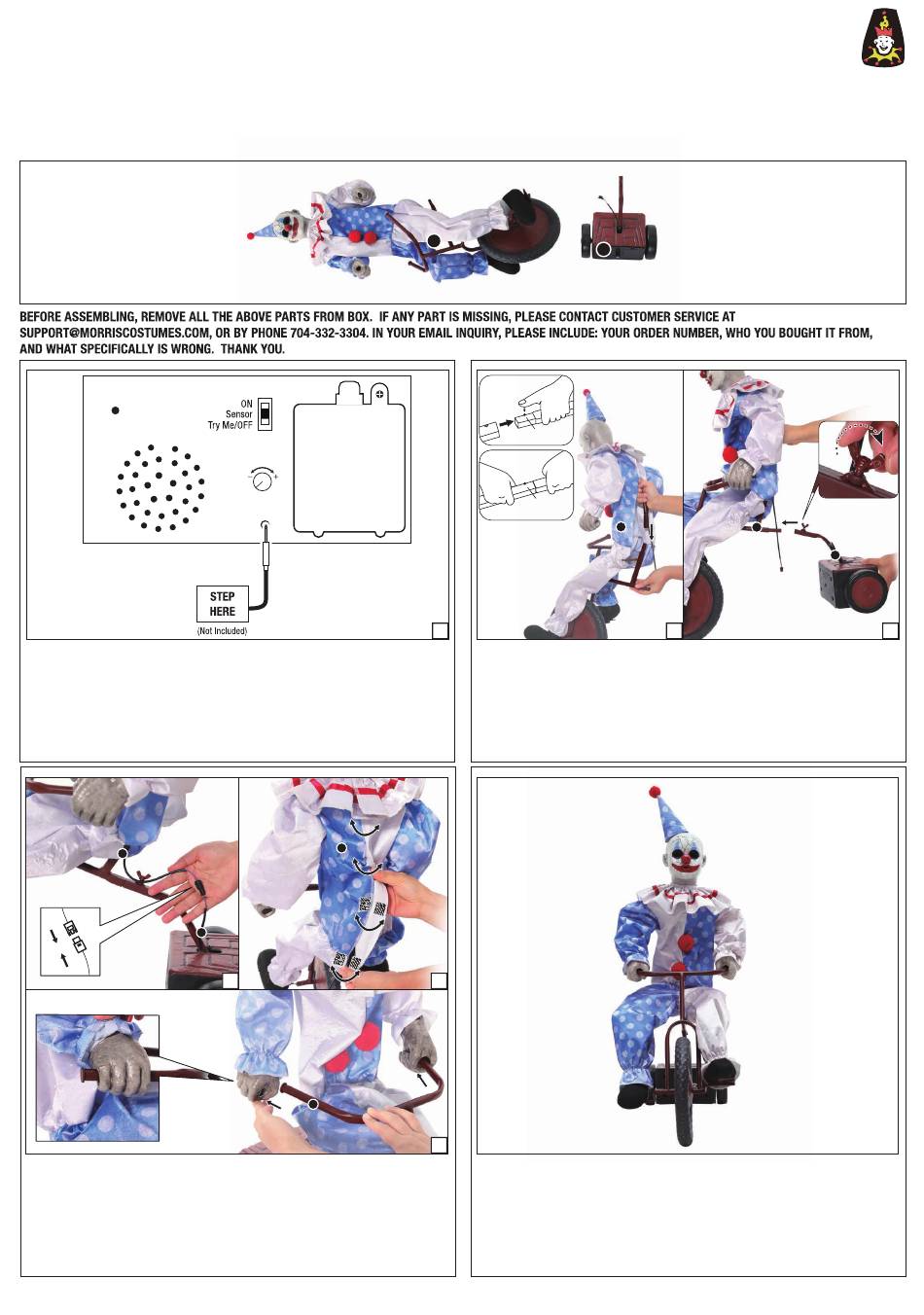 BEFORE ASSEMBLING, REMOVE ALL THE ABOVE PARTS FROM BOX. IF ANY PART IS MISSING, PLEASE CONTACT CUSTOMER SERVICE AT SUPPORT@MORRISCOSTUMES.COM, OR BY PHONE 704-332-3304. IN YOUR EMAIL INQUIRY, PLEASE INCLUDE: YOUR ORDER NUMBER, WHO YOU BOUGHT IT FROM, AND WHAT SPECIFICALLY IS WRONG. THANK YOU.

ON
Sensor
Try Me/OFF

STEP HERE
(Not Included)