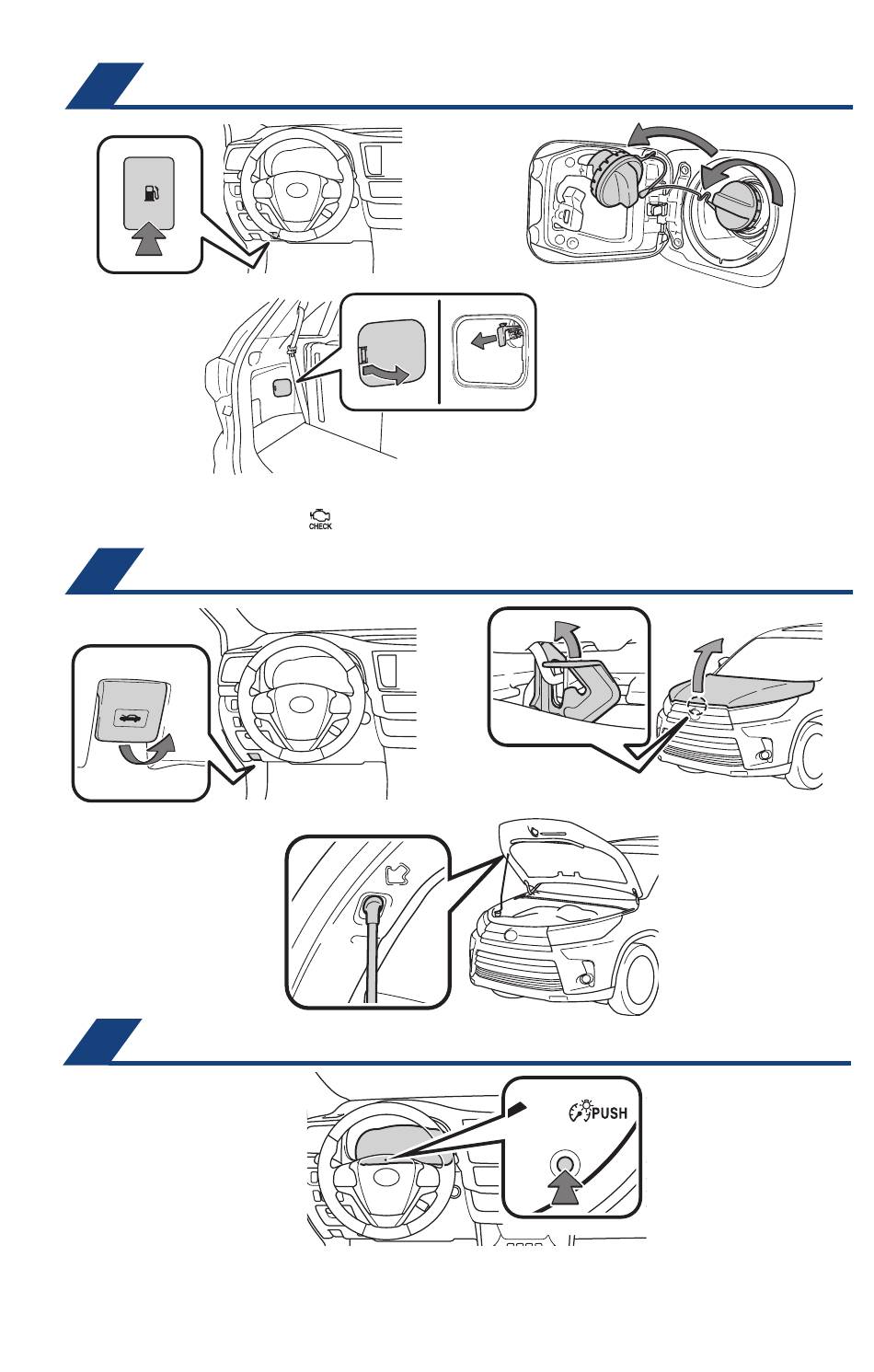 CHECK

PUSH