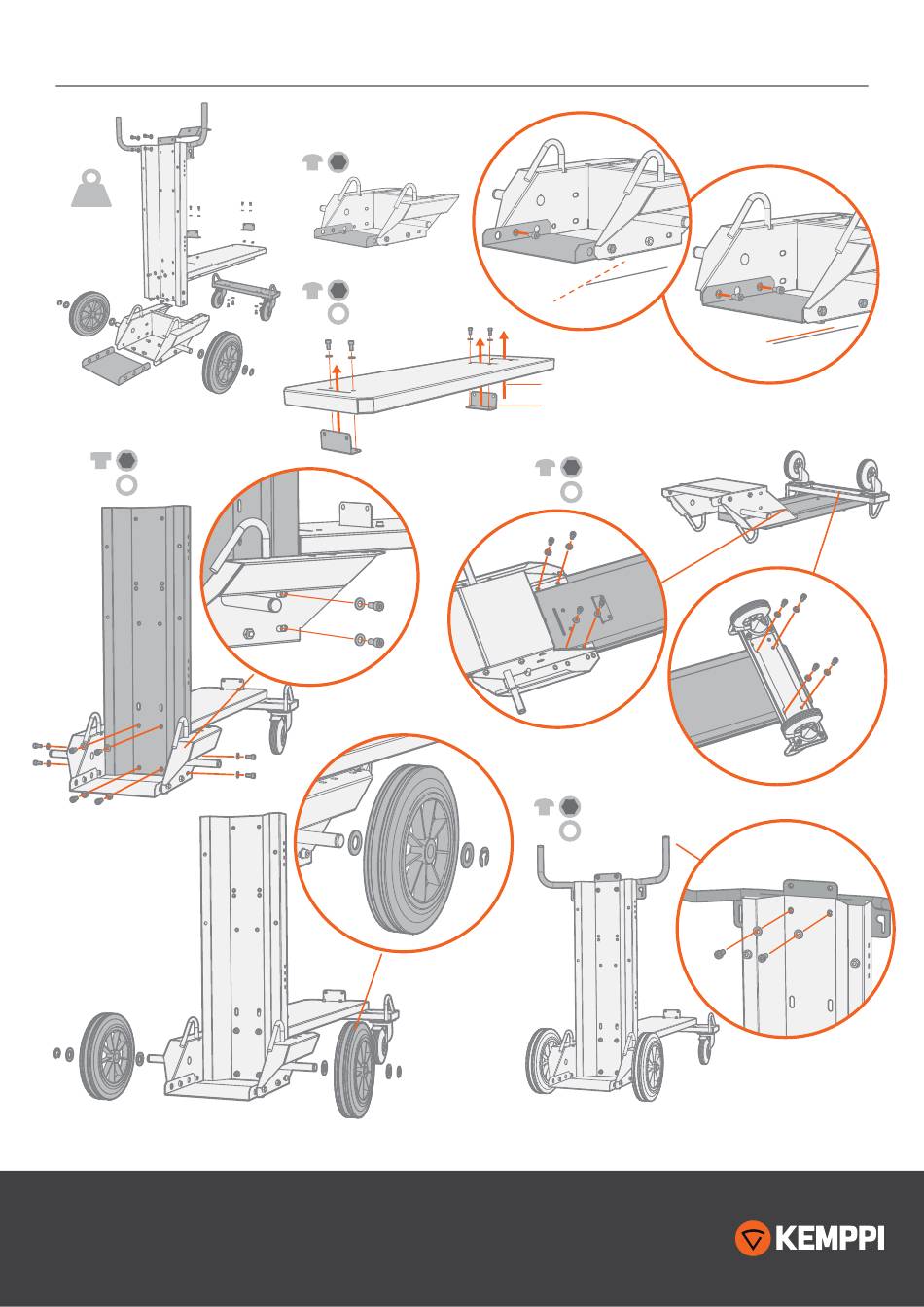 KEMPPI