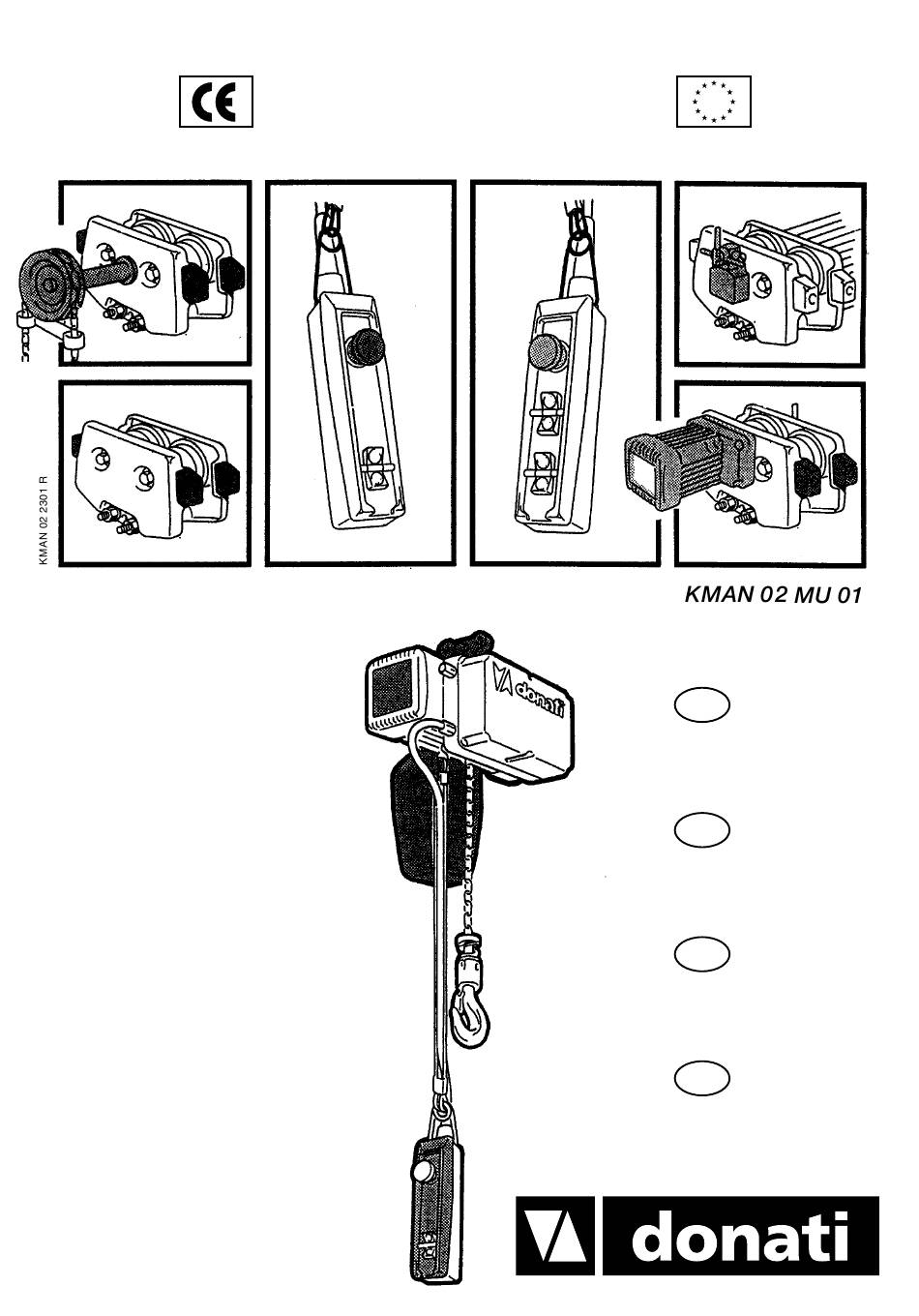 CE

KMAN 02 2301 R

KMAN 02 MU 01

donati

donati