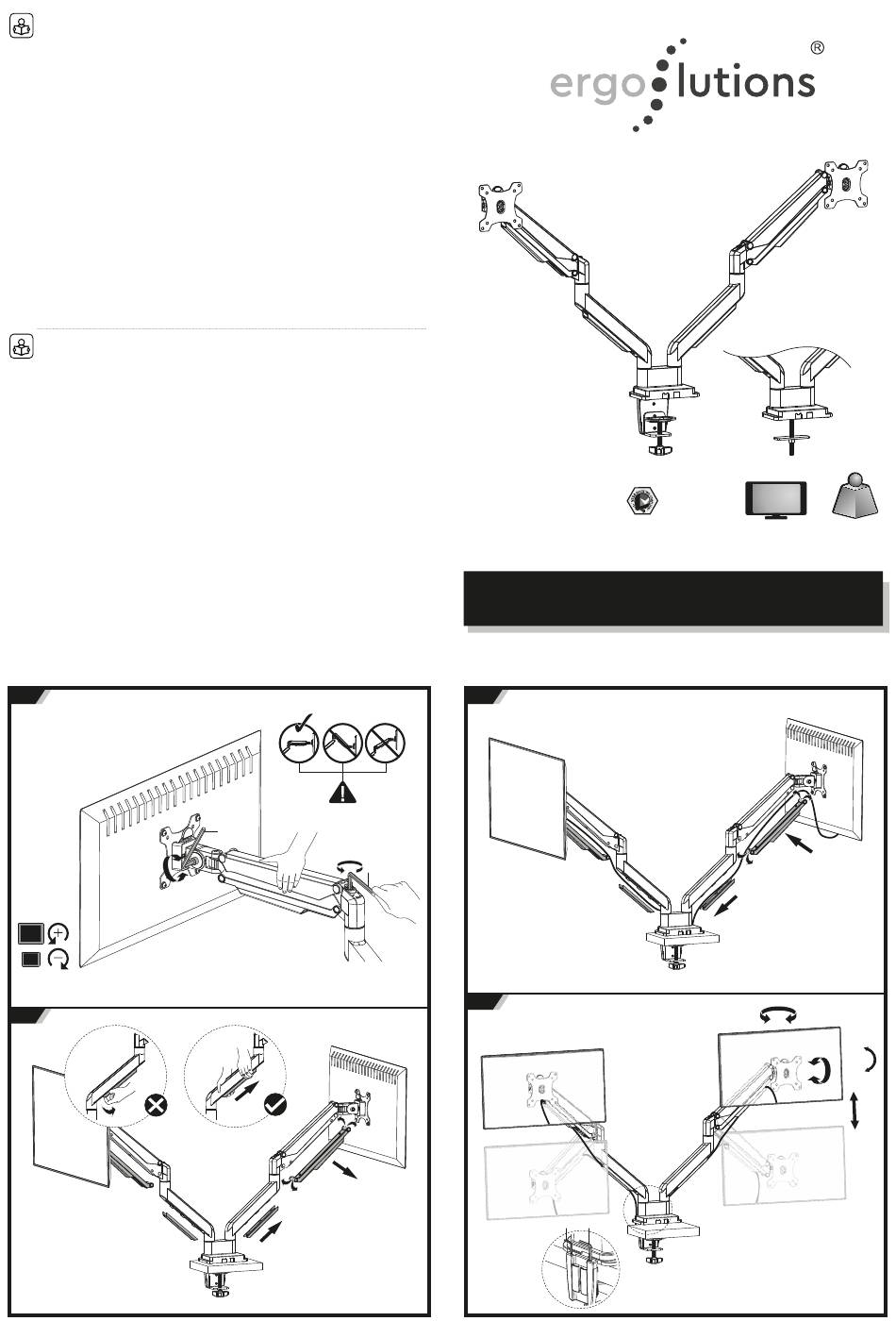 ergo lutions
®